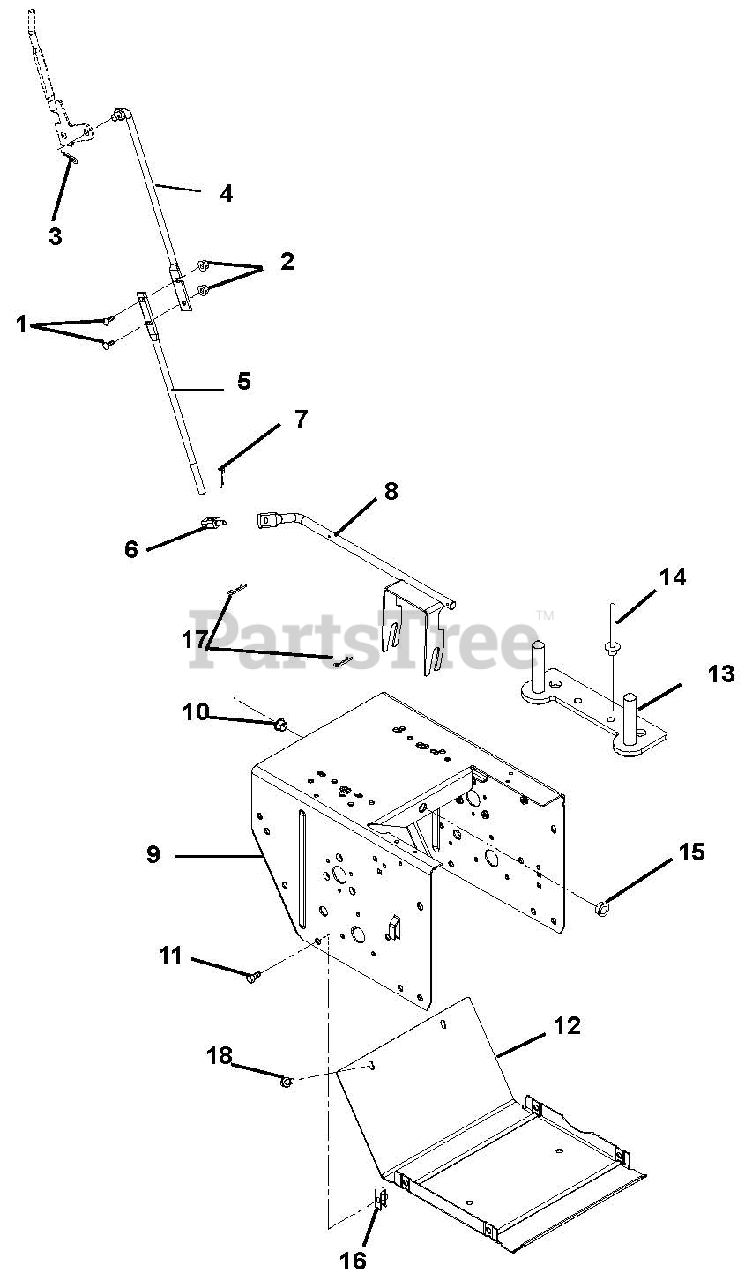 4
3
2
1
5
7
8
6
14
17
PartsTree™
13
10
9
15
11
12
18
16