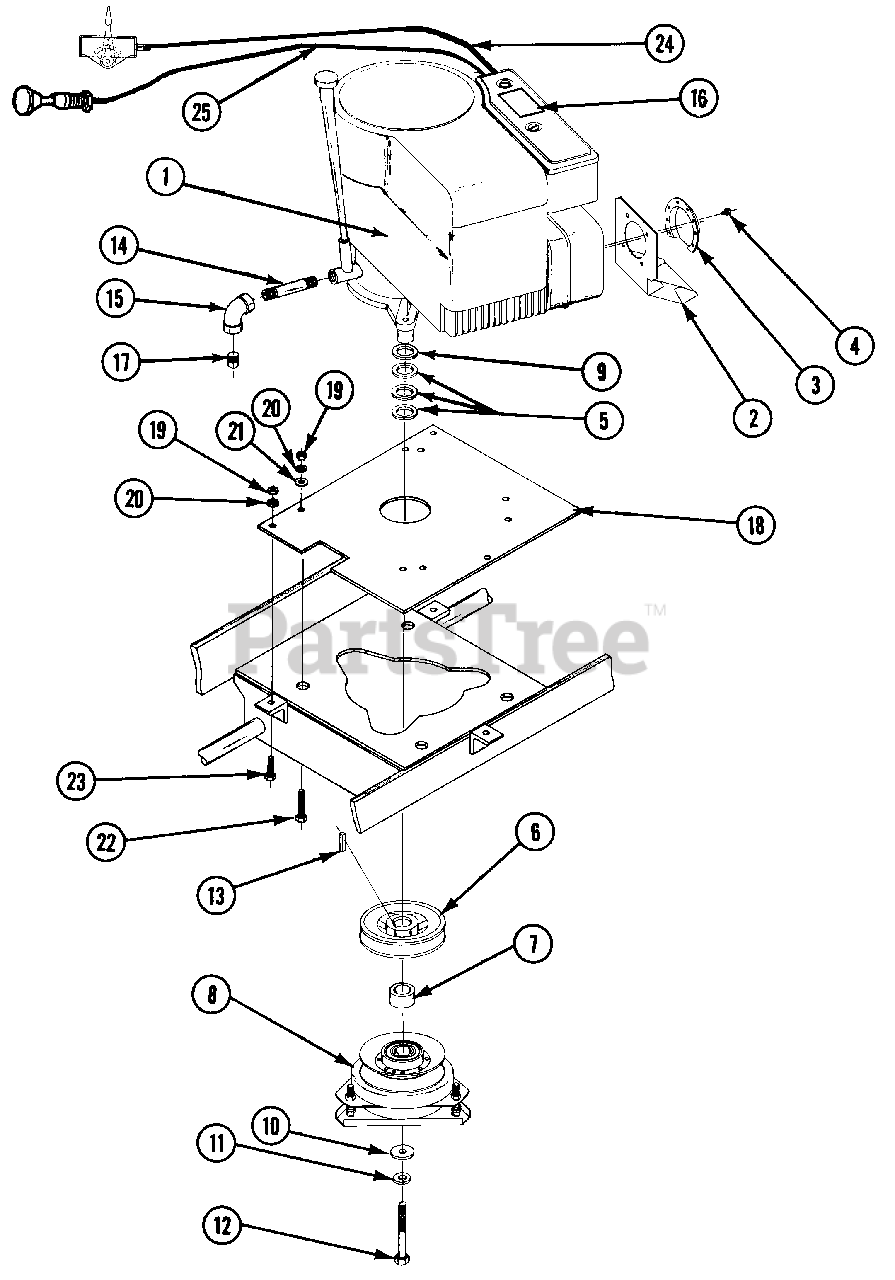 24
25
16
1
14
15
17
4
3
2
9
5
19
20
21
19
20
18
PartsTree™
23
22
13
6
7
8
10
11
12