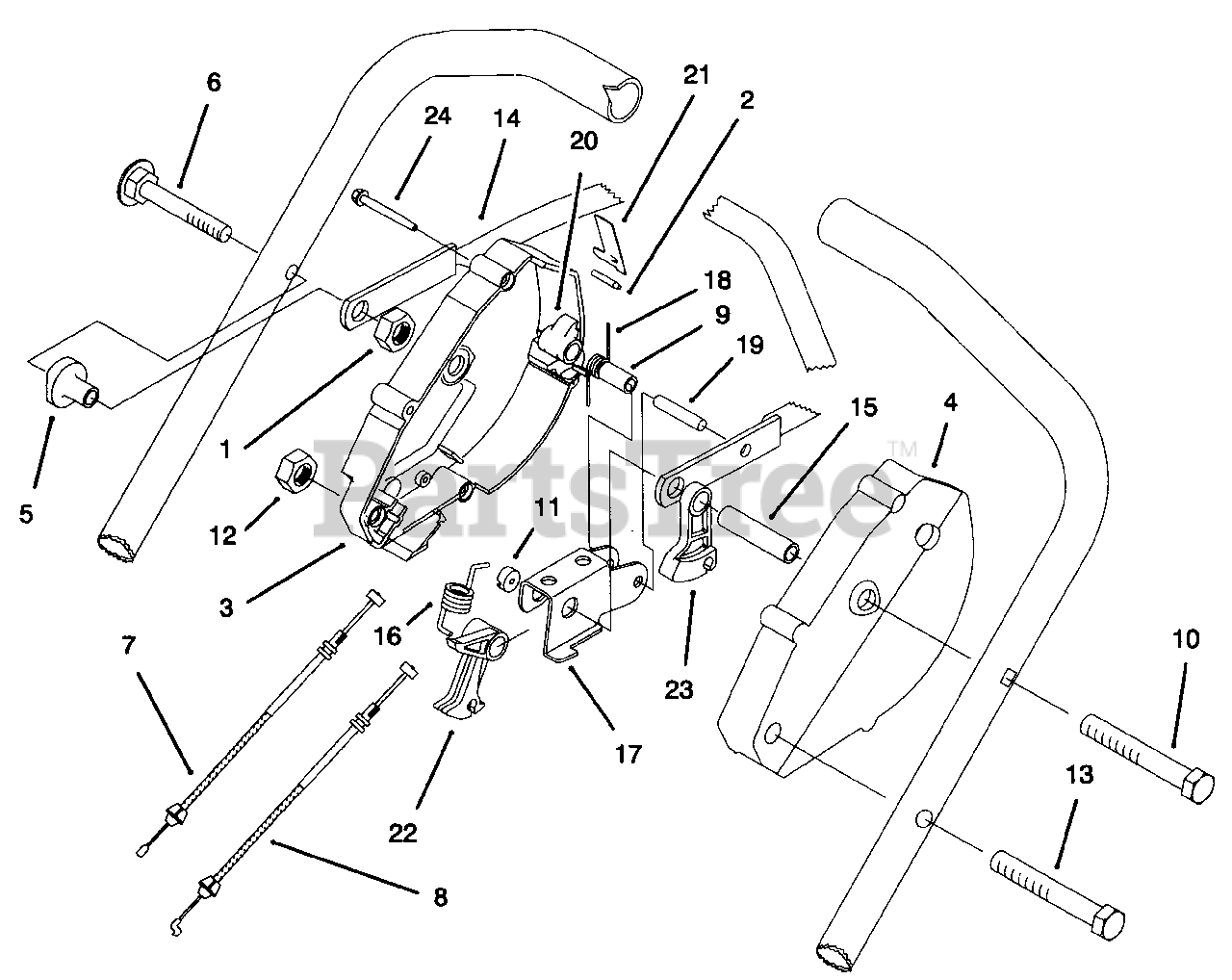 6
24
14
20
21
2
18
9
19
15
4
5
1
12
3
11
16
7
17
23
22
8
10
13
PartsTree™