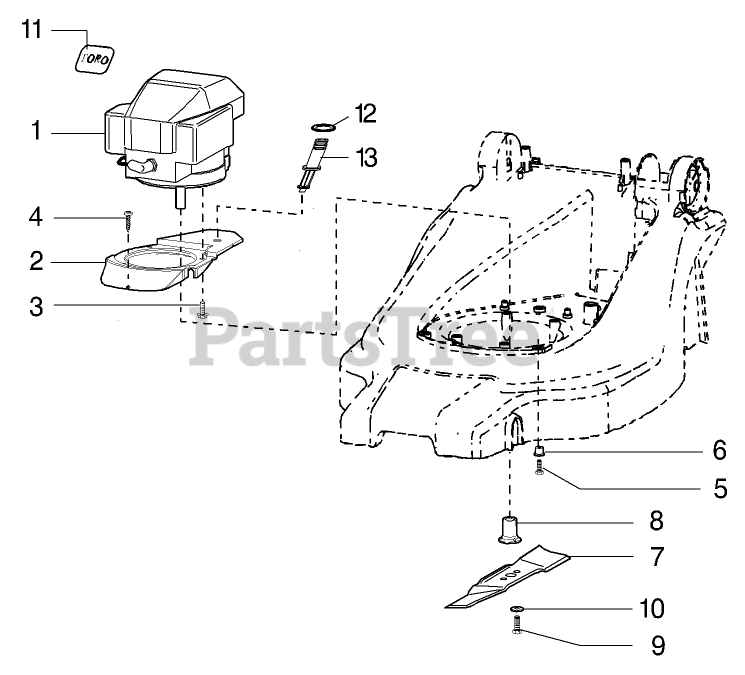 11
TORO
1
12
13
4
2
3
PartsTree
6
5
8
7
10
9