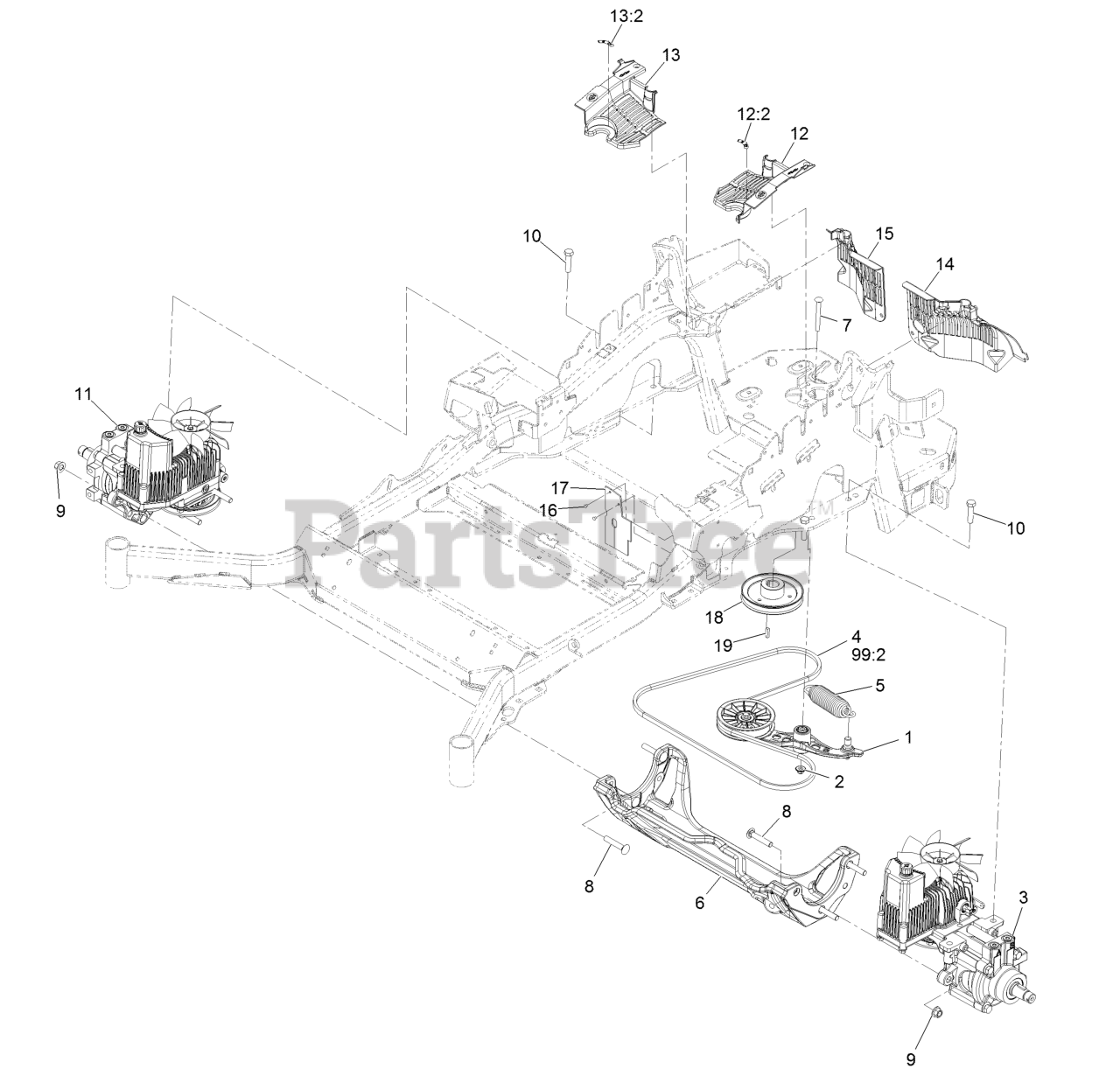 13:2
13
12:2
12
10
15
14
7
11
9
17
16
PartsTree™
10
18
19
4
99:2
5
1
2
8
8
6
3
9