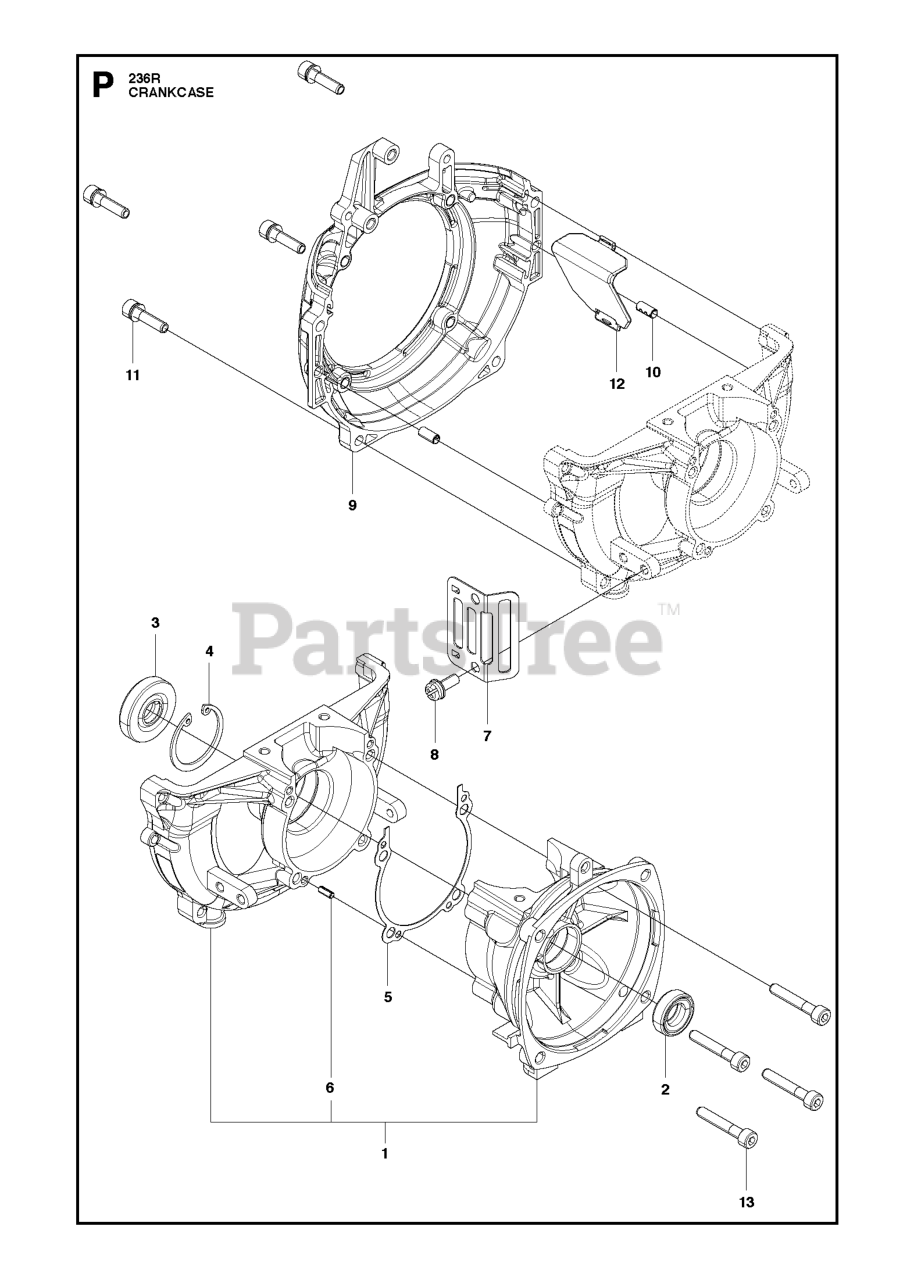 P 236R CRANKCASE

11

12

10

9

PartsTree™

3

4

8

7

5

6

2

1

13