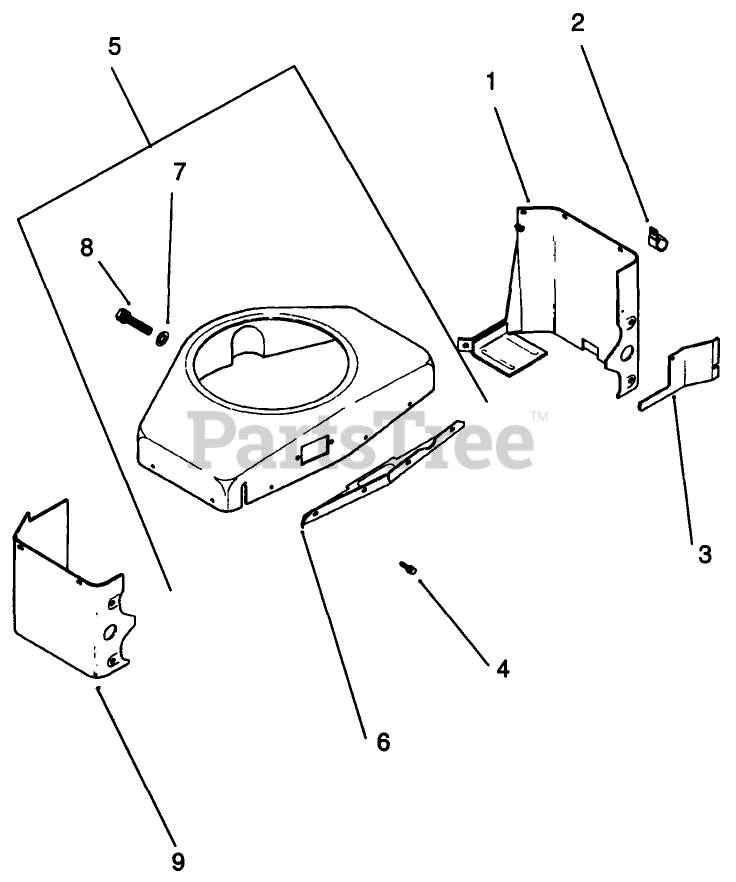 5
2
1
7
8
PartsTree™
3
4
6
9