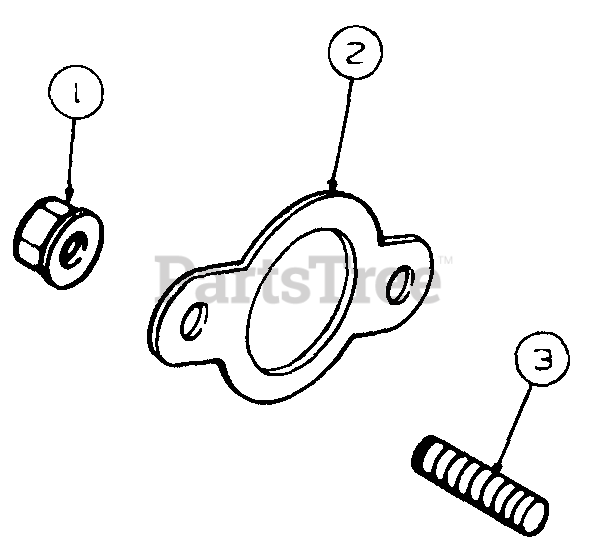 1

2

PartsTree™

3