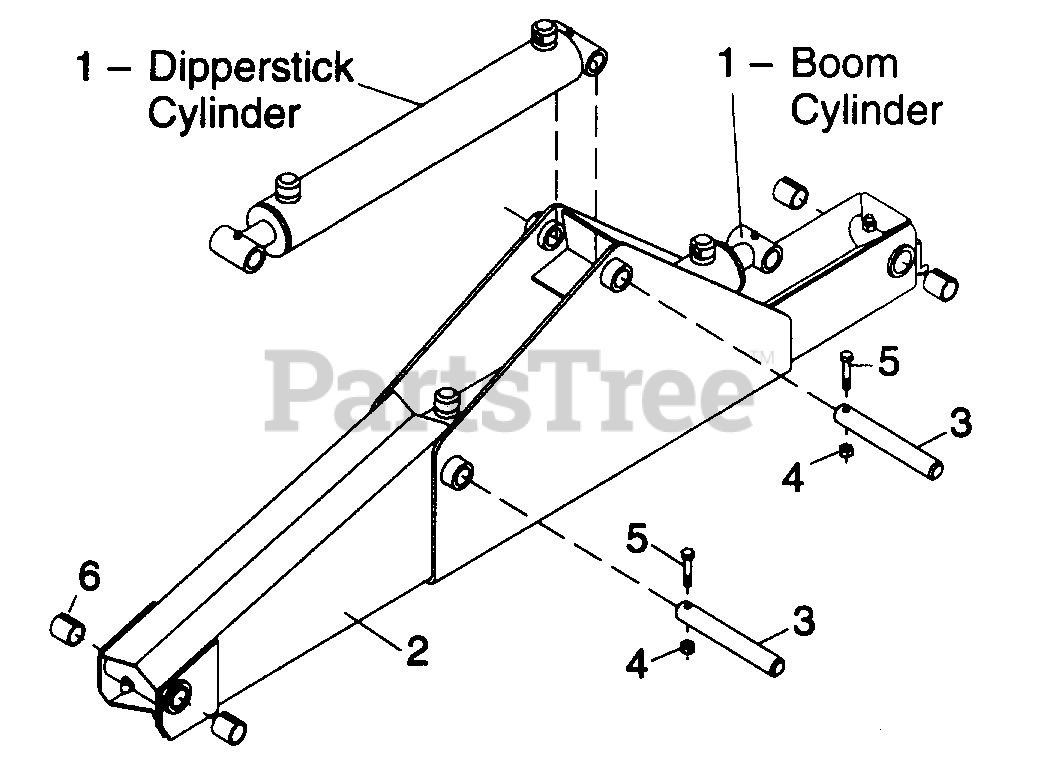 1 – Dipperstick Cylinder

1 – Boom Cylinder

PartsTree™

5

3

4

5

3

4

6

2