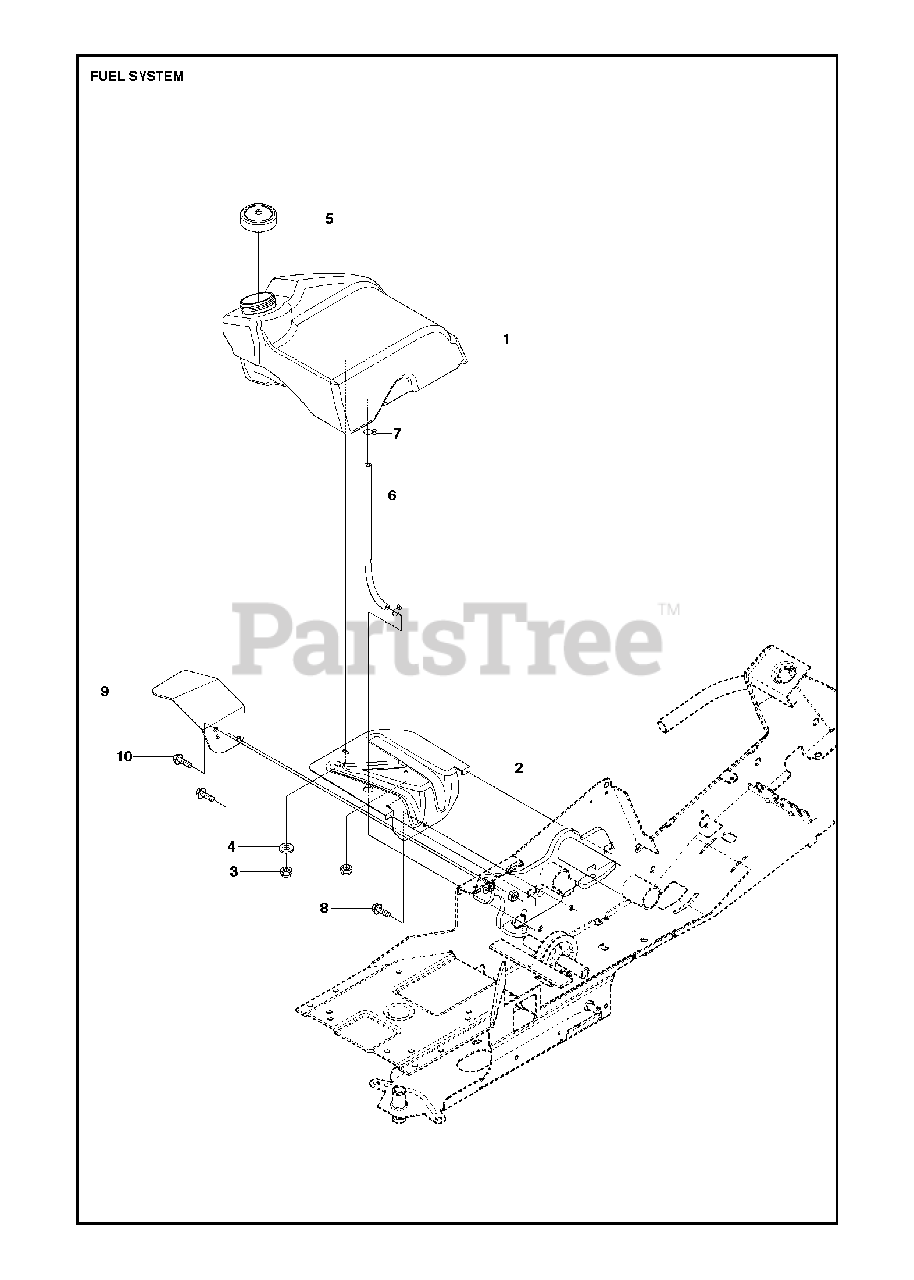 FUEL SYSTEM

5

1

7

6

PartsTree™

9

10

2

4

3

8