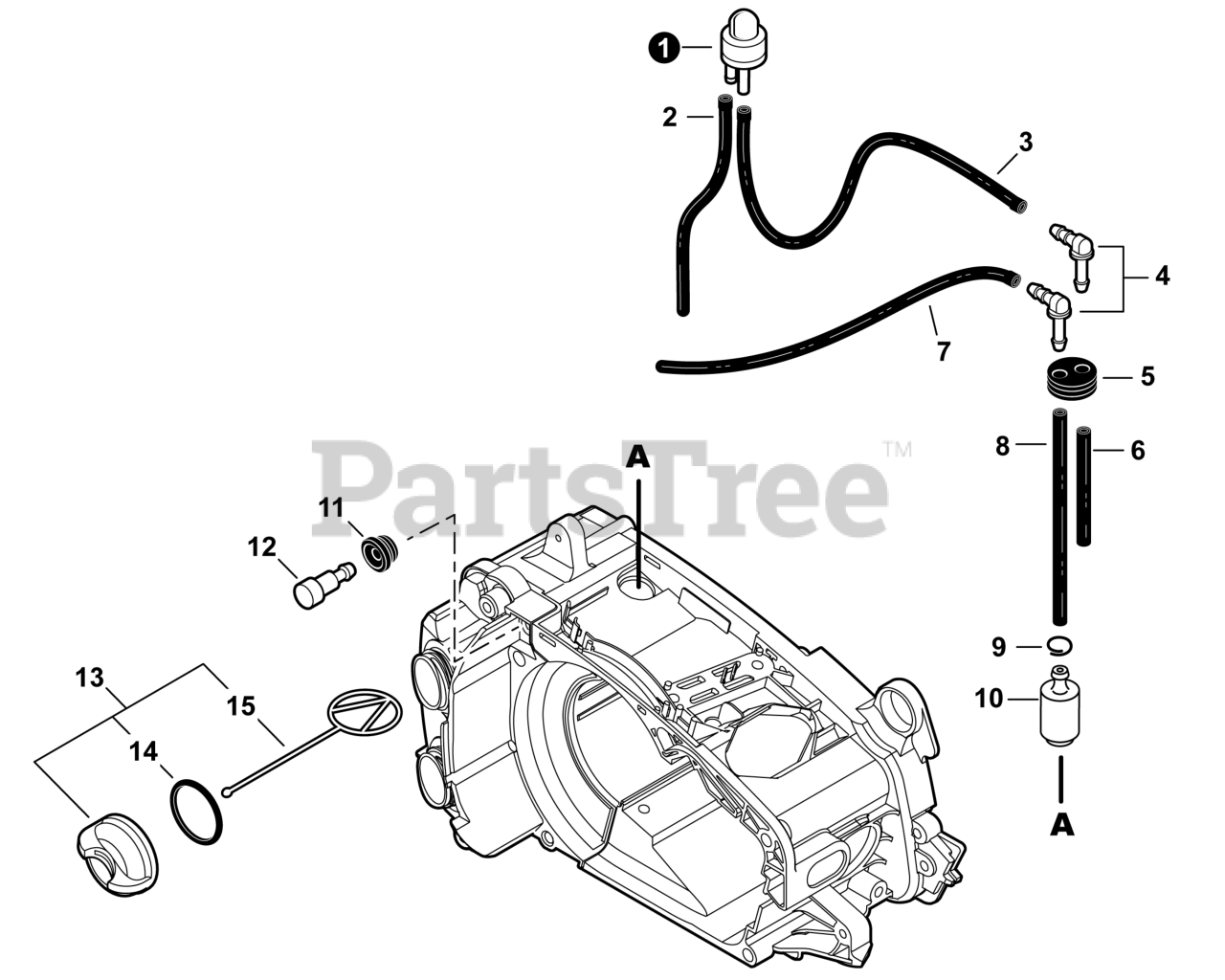 1
2
3
4
7
5
8
6
PartsTree™
A
11
12
9
10
13
15
14
A