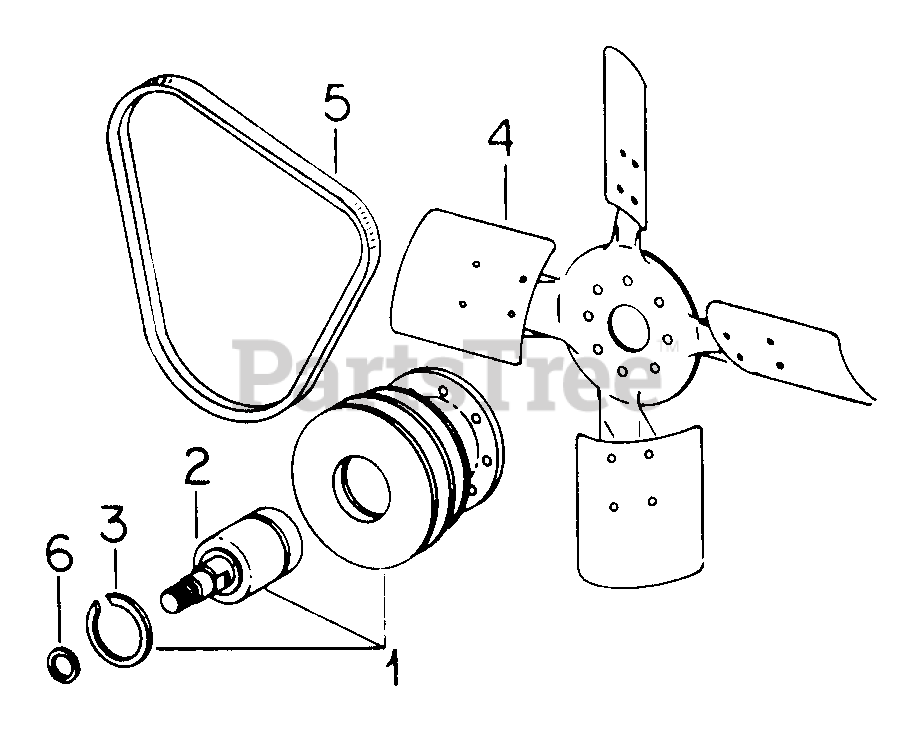 5
4
PartsTree™
2
3
6
1