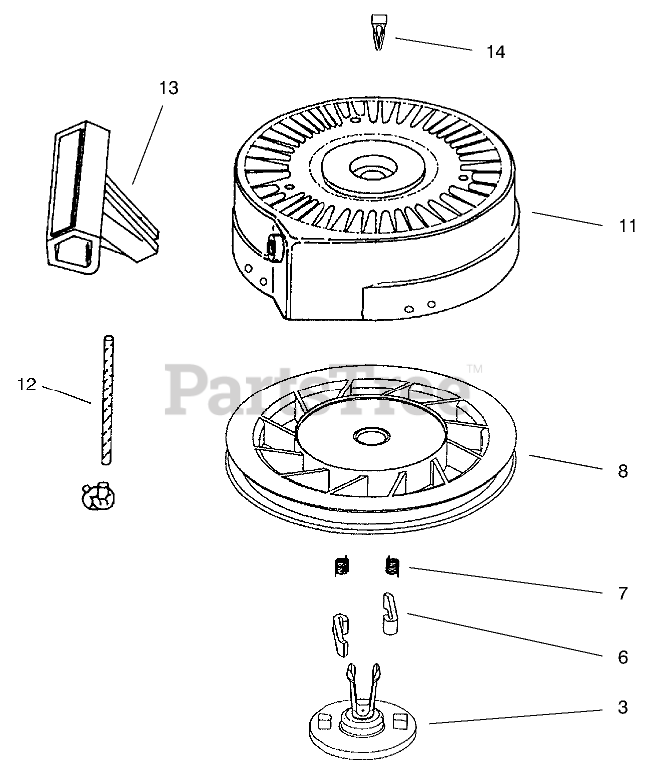 14

13

11

12

PartsTree™

8

7

6

3