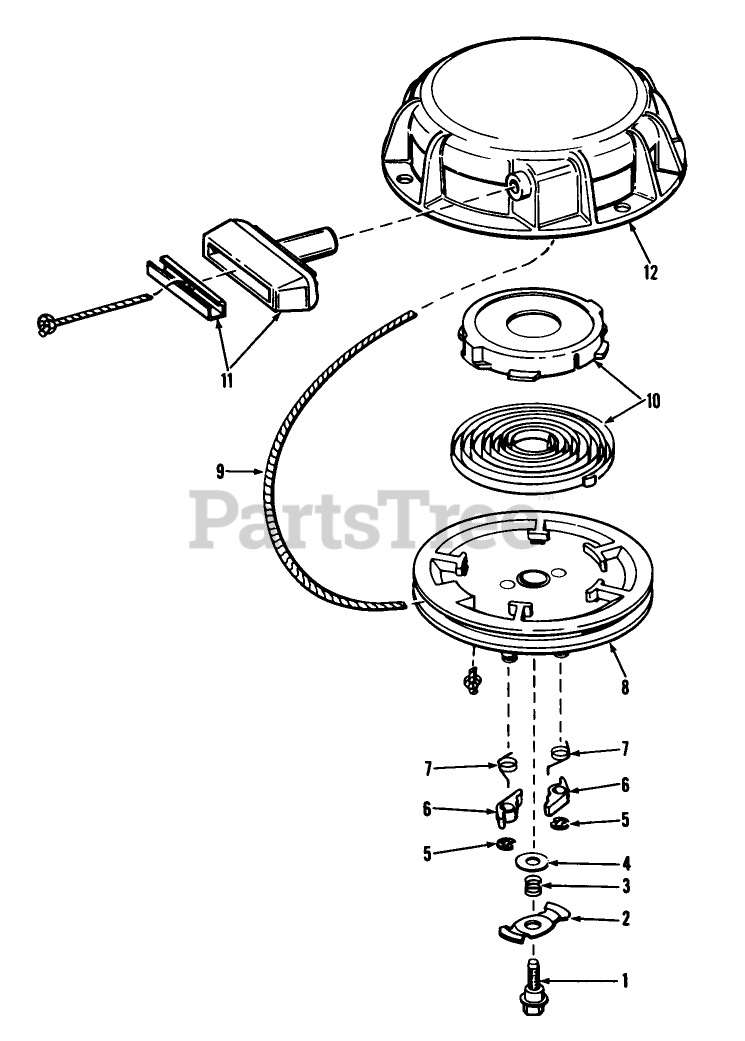 12
11
10
9
PartsTree
8
7
7
6
6
5
5
4
3
2
1