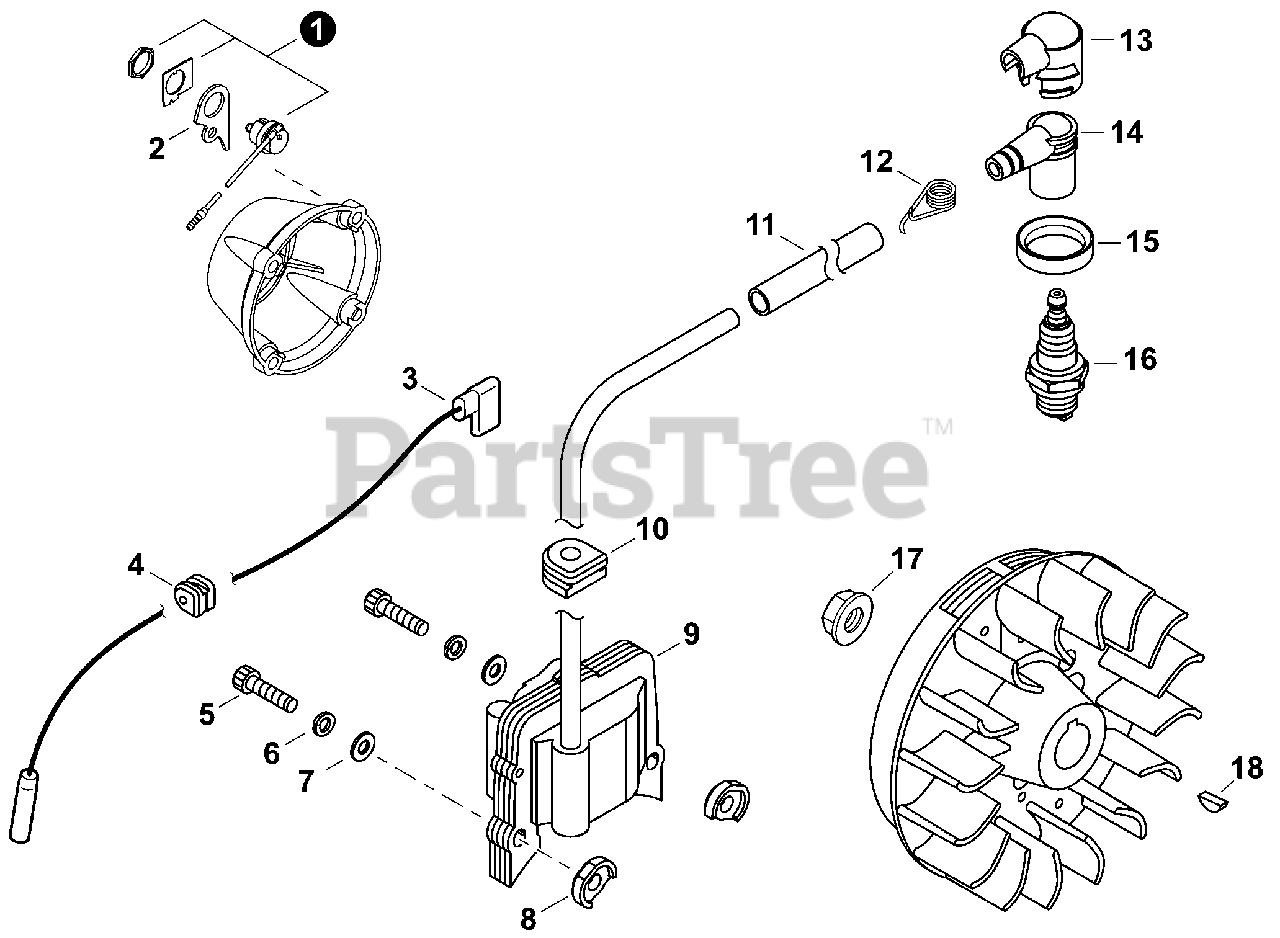 1
2
13
14
12
11
15
16
3
PartsTree™
10
4
17
9
5
6
7
18
8