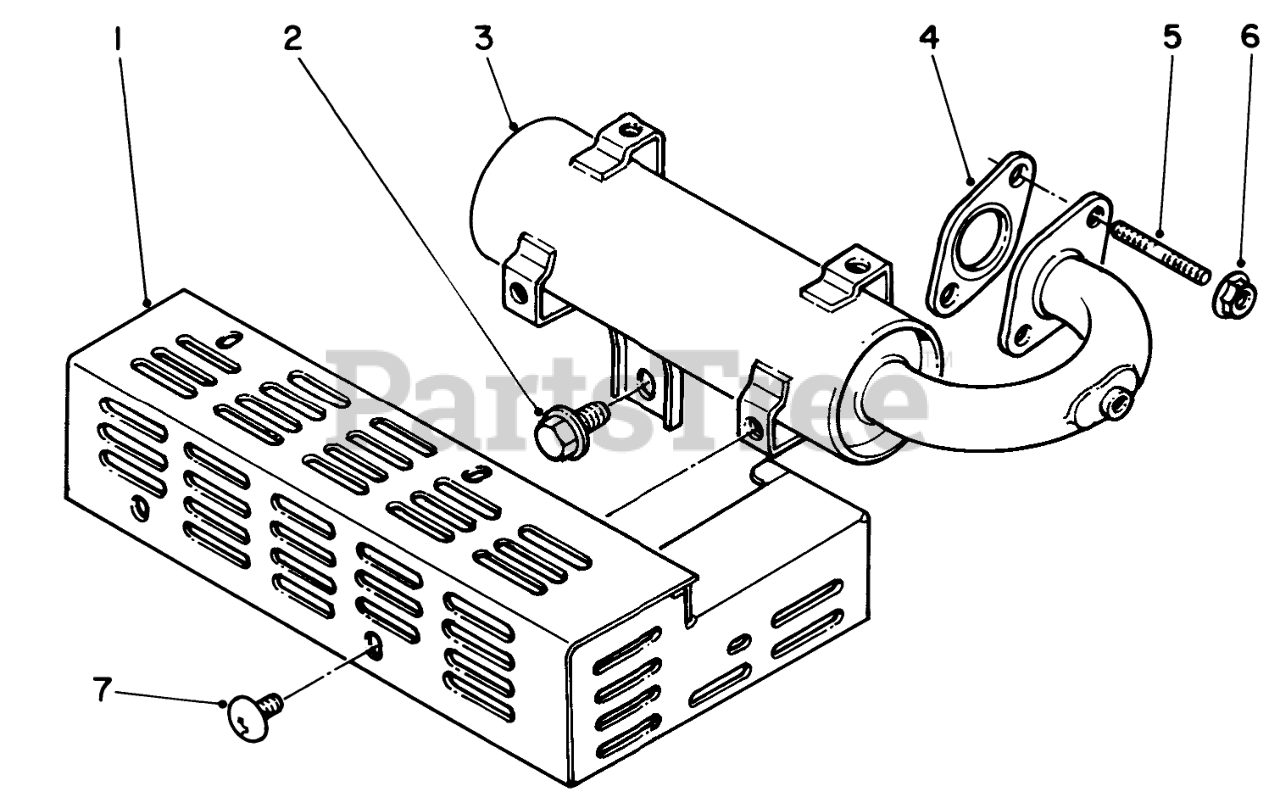 1
2
3
4
5
6
7
PartsTree