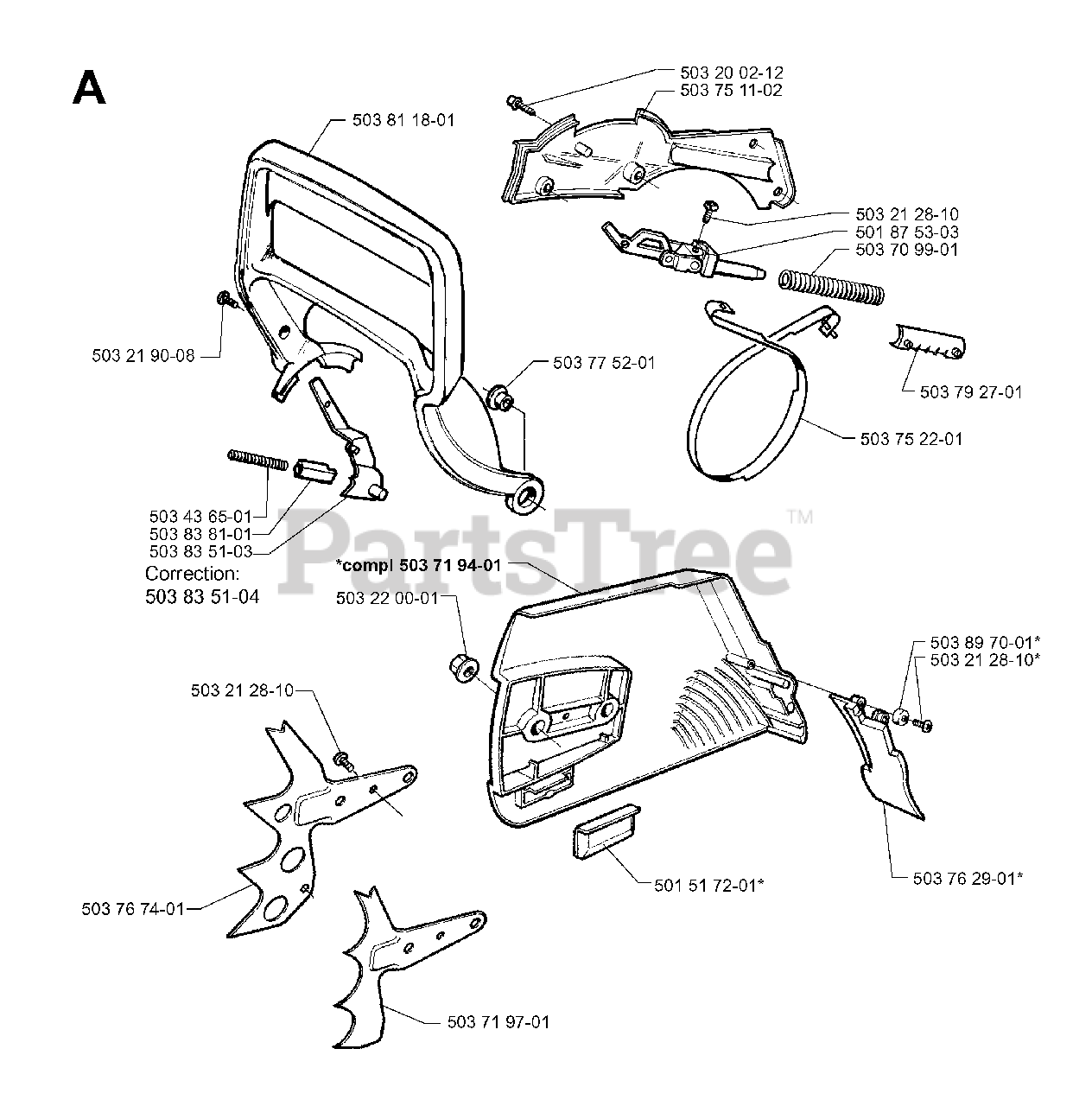 A

503 20 02-12
503 75 11-02

503 81 18-01

503 21 28-10
501 87 53-03
503 70 99-01

503 21 90-08

503 77 52-01

503 79 27-01

503 75 22-01

503 43 65-01
503 83 81-01
503 83 51-03
Correction:
503 83 51-04

PartsTree™

*compl 503 71 94-01
503 22 00-01

503 89 70-01*
503 21 28-10*

503 21 28-10

503 76 74-01

501 51 72-01*

503 76 29-01*

503 71 97-01