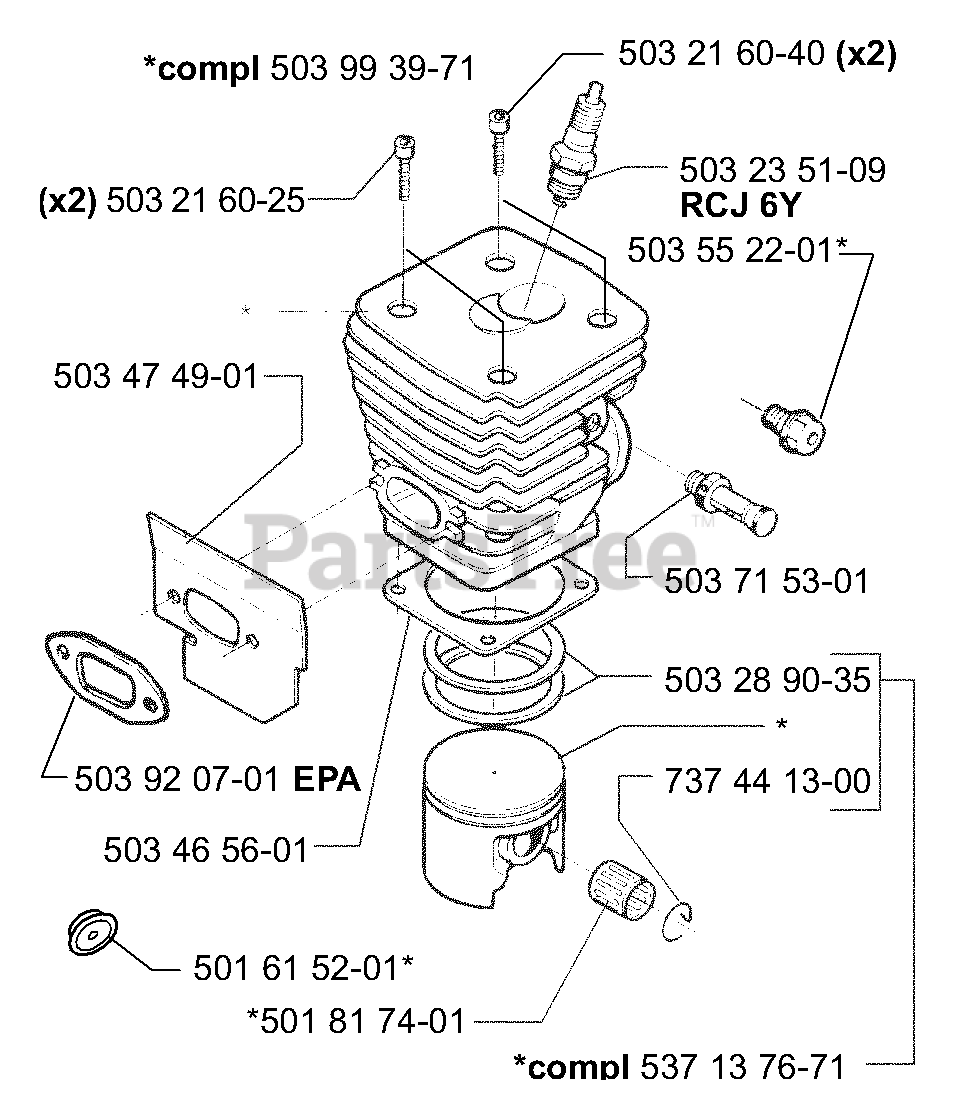 *compl 503 99 39-71

503 21 60-40 (x2)

(x2) 503 21 60-25

503 23 51-09
RCJ 6Y

503 55 22-01*

*

503 47 49-01

PartsTree™

503 71 53-01

503 28 90-35

*

737 44 13-00

503 92 07-01 EPA

503 46 56-01

501 61 52-01*

*501 81 74-01

*compl 537 13 76-71