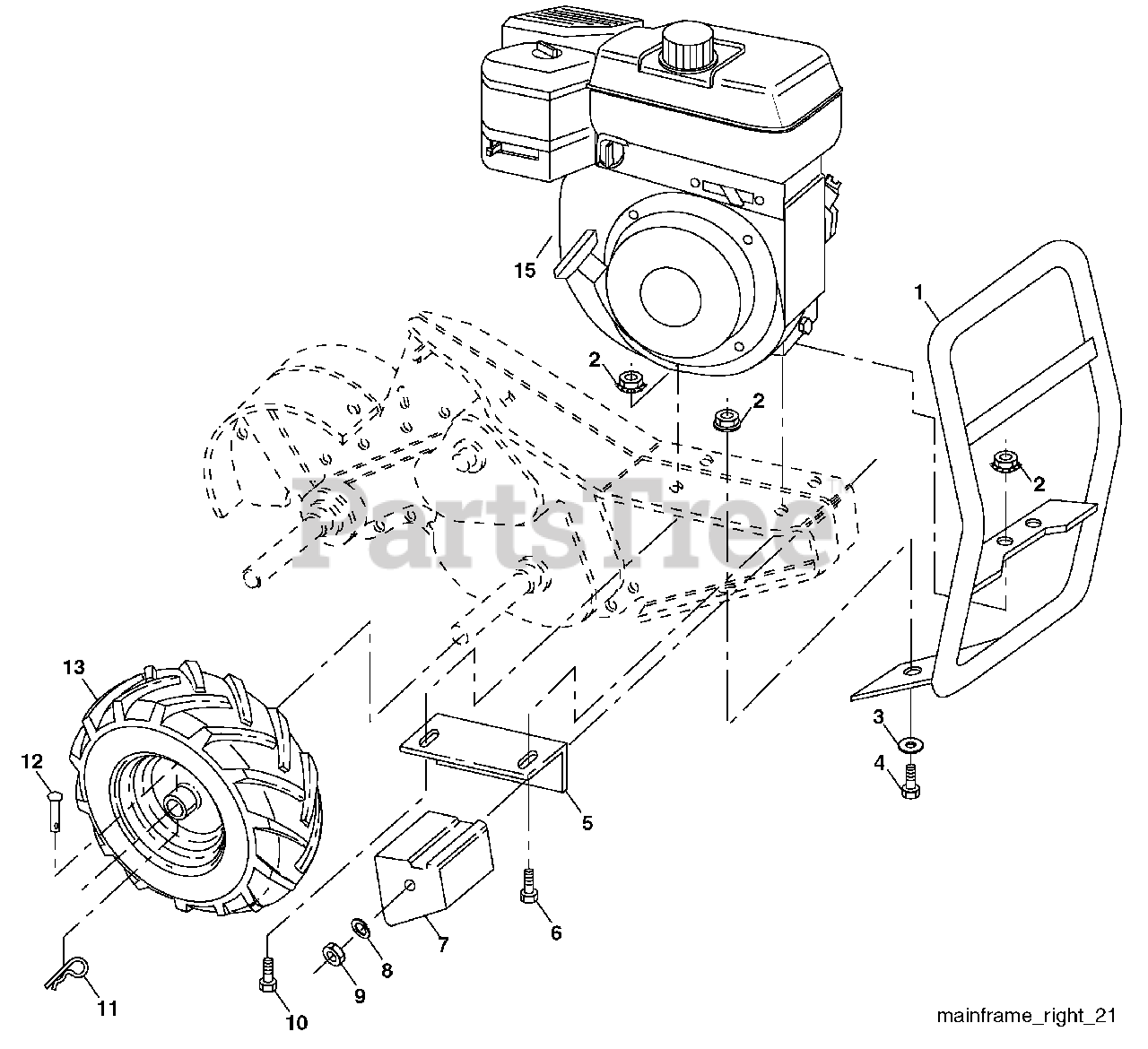 15

1

2

2

2

PartsTree

13

12

3

4

5

6

7

8

9

10

11

mainframe_right_21