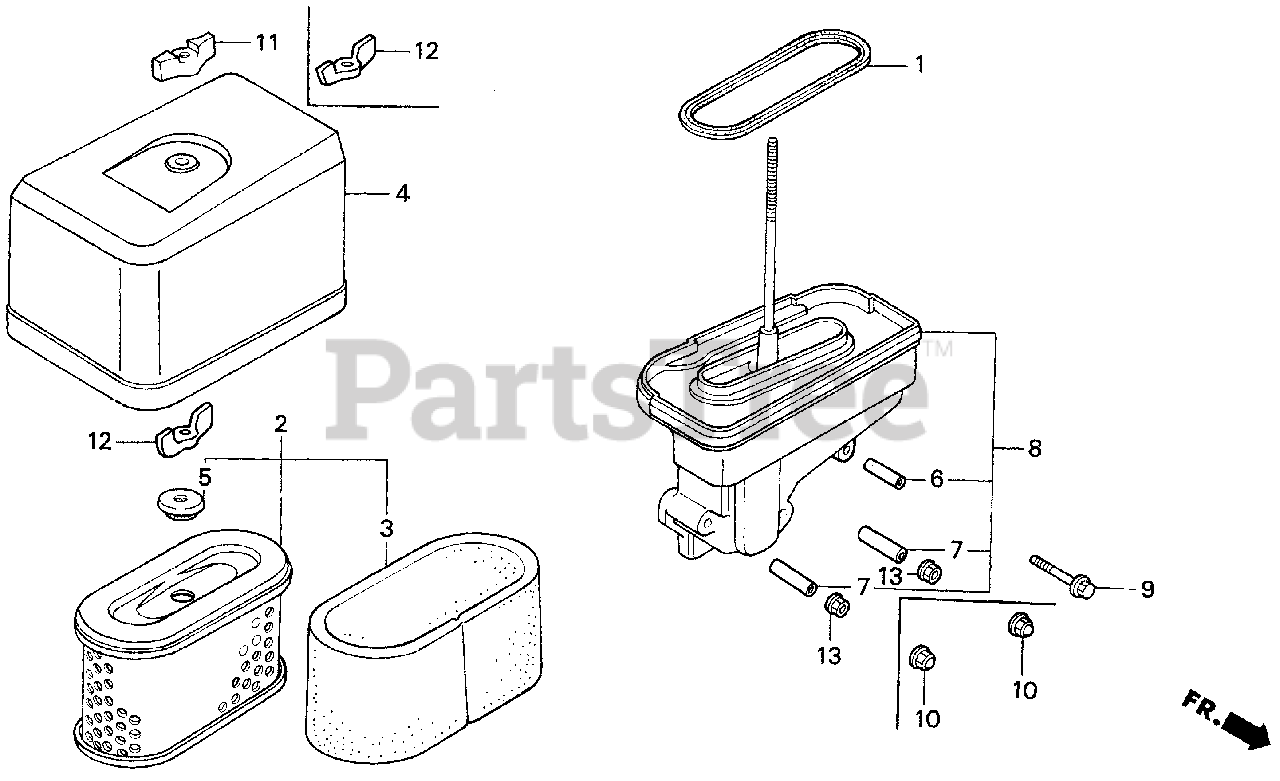 11
12
1
4
PartsTree™
12
2
5
3
8
6
7
13
7
9
13
10
10
FR.