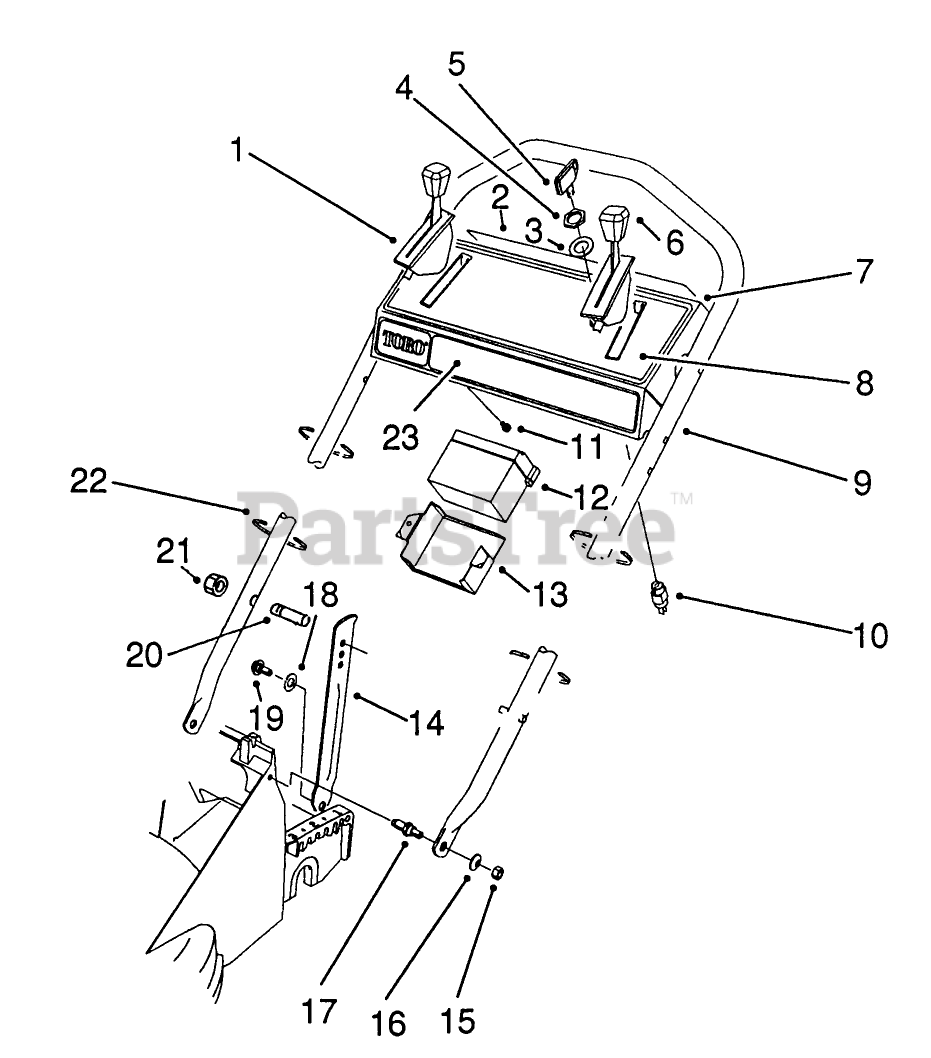 5
4
1
2
3
6
7
TORO
8
23
11
9
22
12
PartsTree™
21
13
18
20
10
19
14
17
16
15