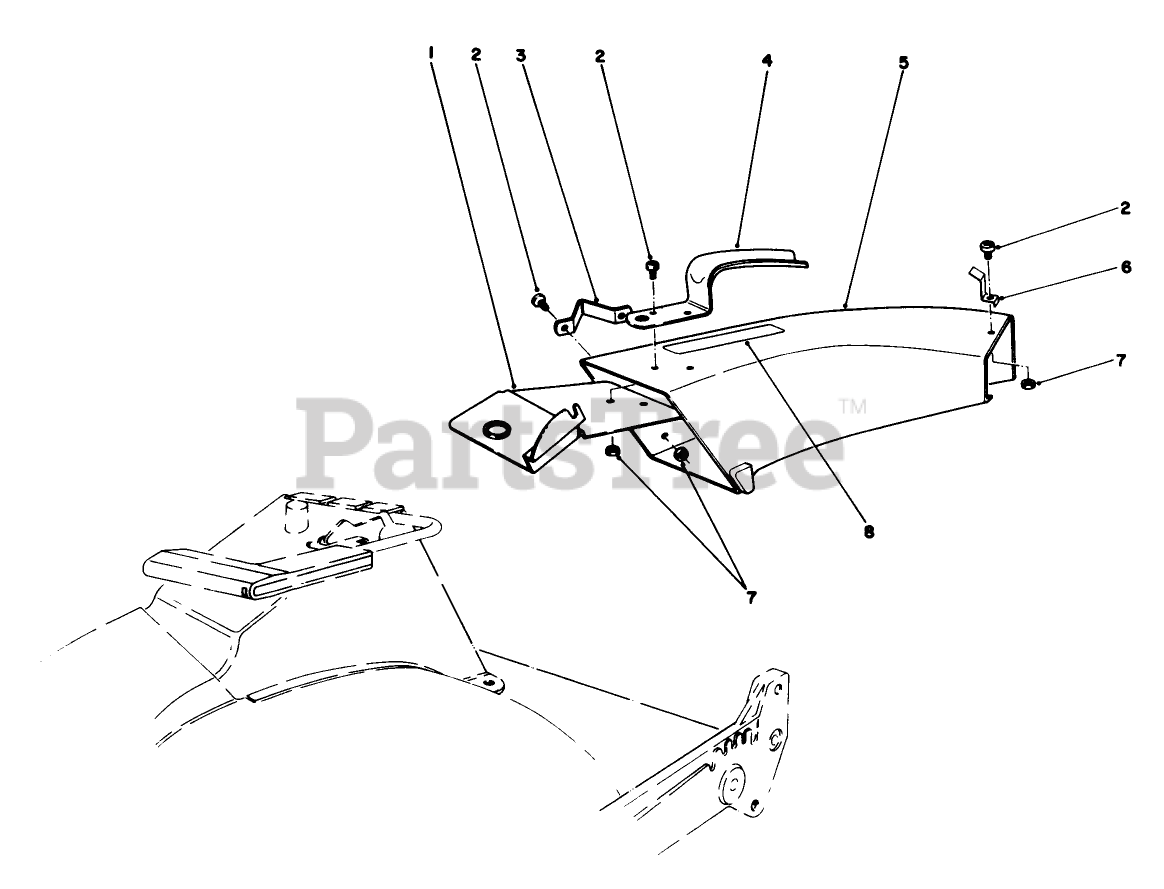 1
2
3
2
4
5
2
6
7
PartsTree™
8
7