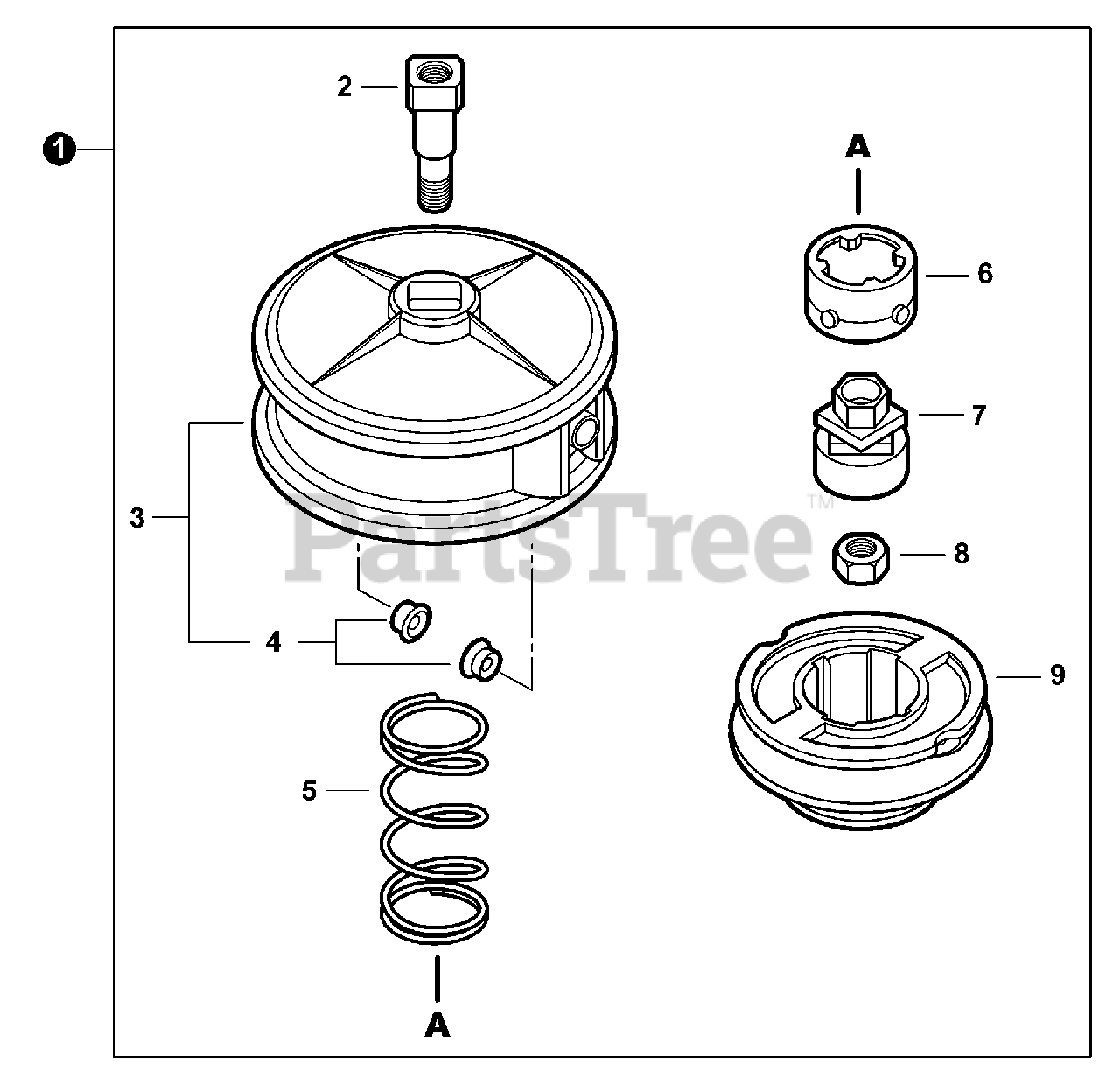 1

2

A

6

7

3

PartsTree™

8

4

9

5

A