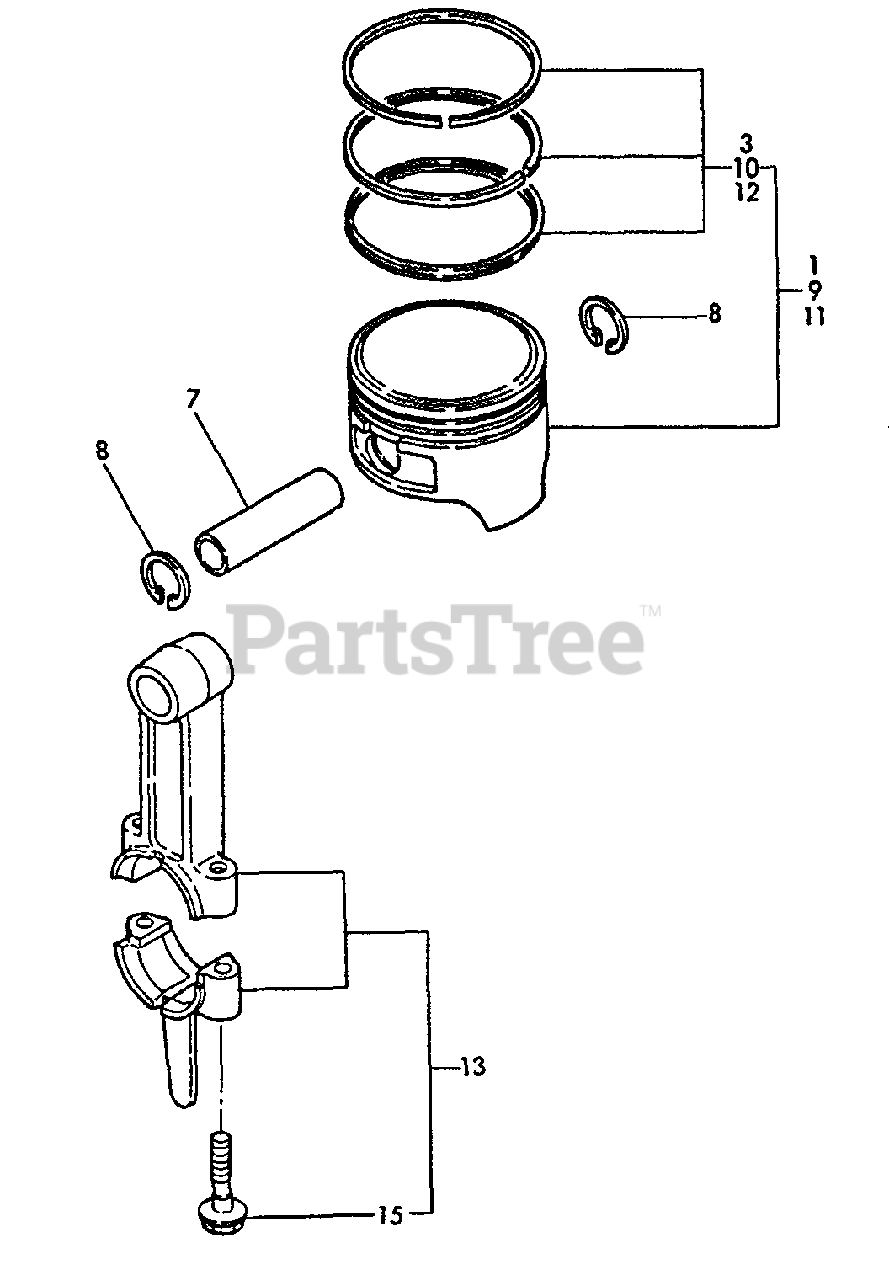 3
10
12

1
9
11

8

7

8

PartsTree™

13

15