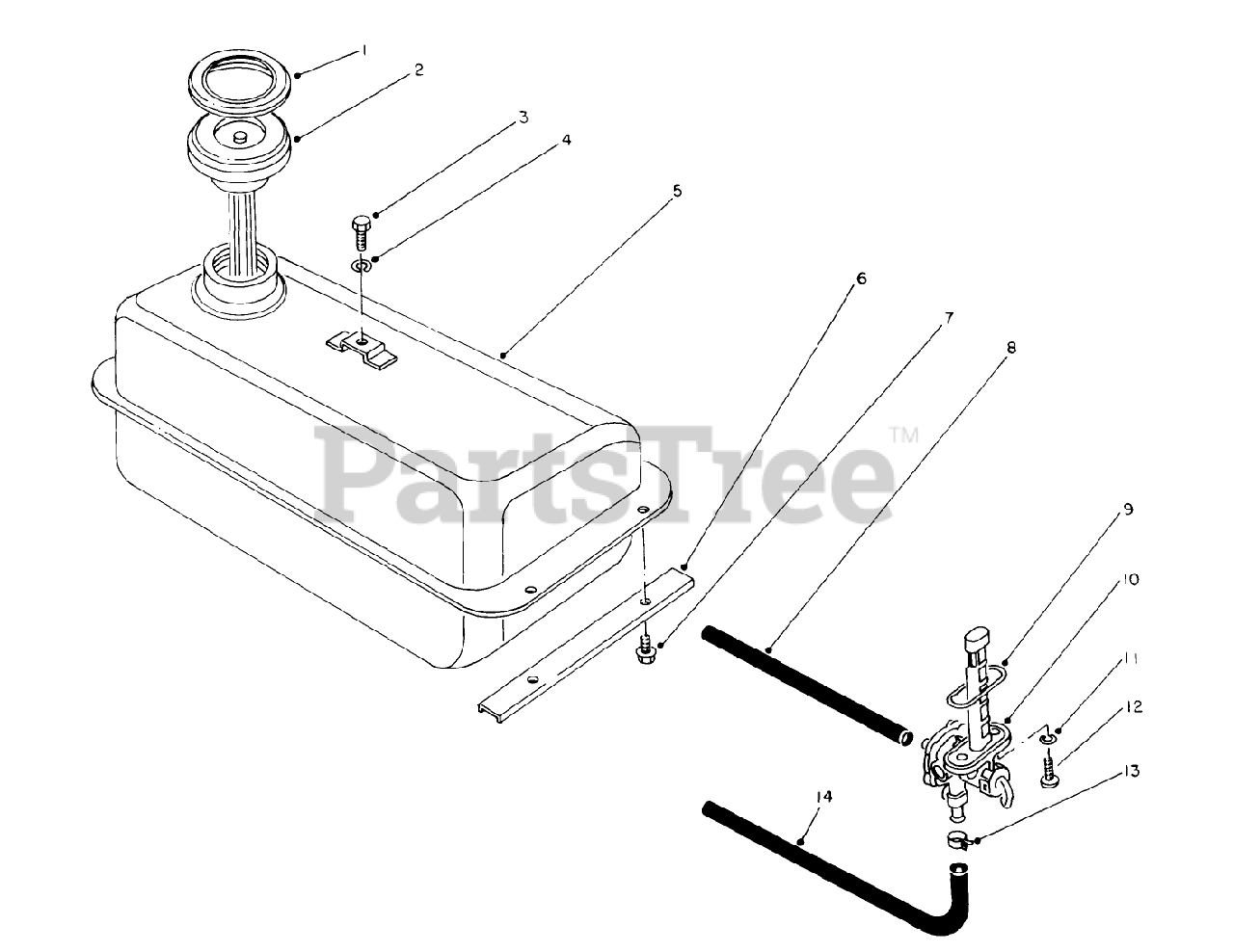 1
2
3
4
5
6
7
8
PartsTree™
9
10
11
12
13
14