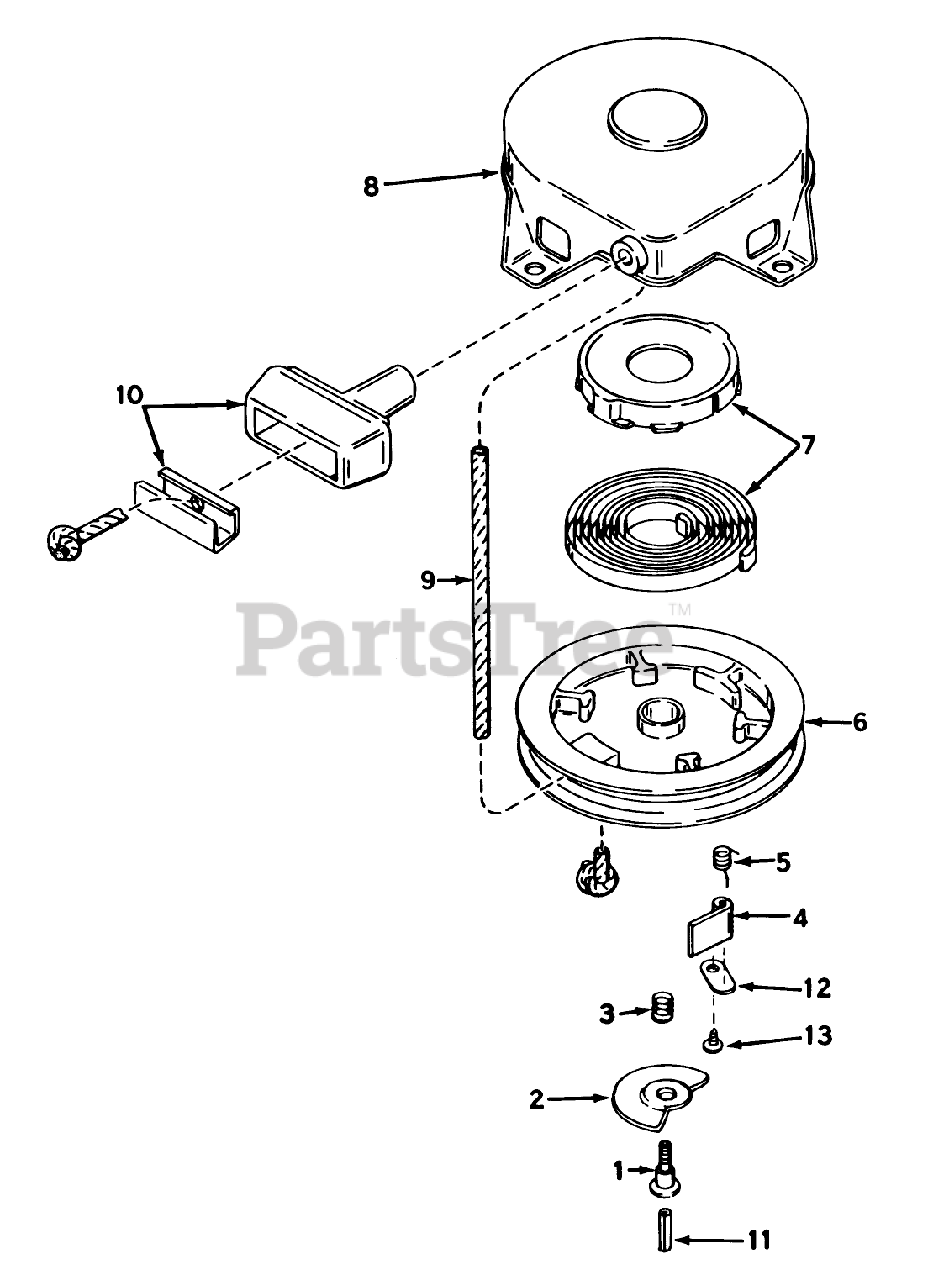 8
10
7
9
PartsTree™
6
5
4
12
3
13
2
1
11