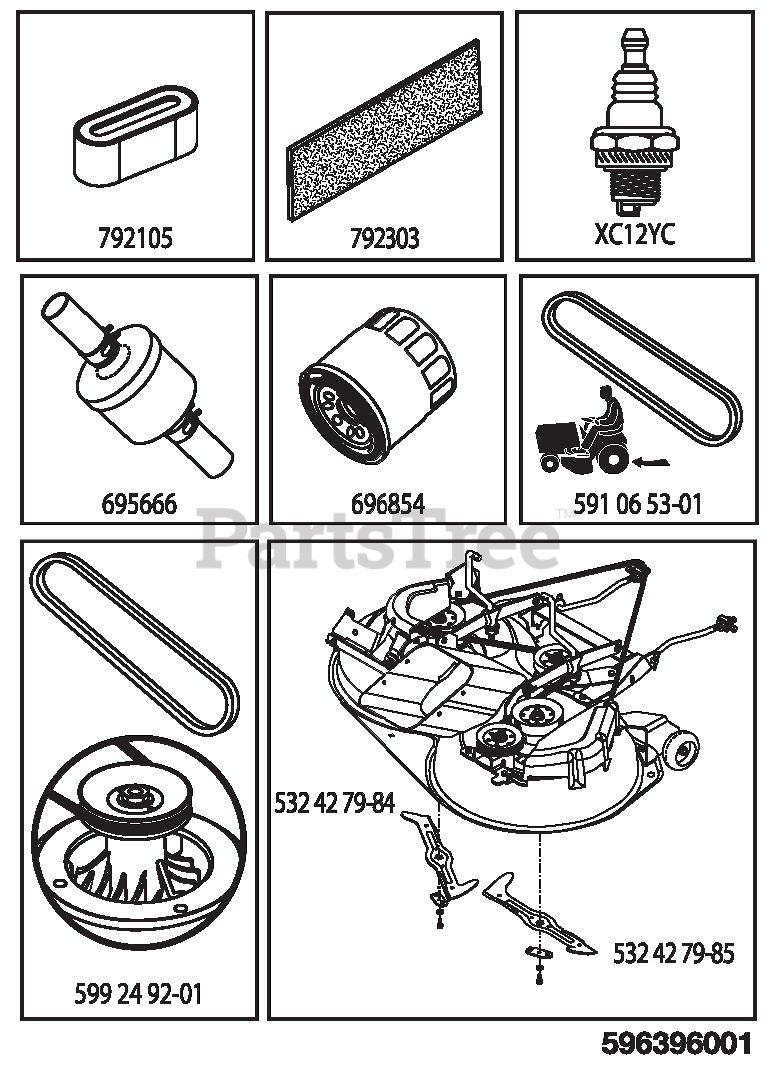 792105

792303

XC12YC

695666

696854

591 06 53-01

PartsTree™

599 24 92-01

532 42 79-84

532 42 79-85

596396001