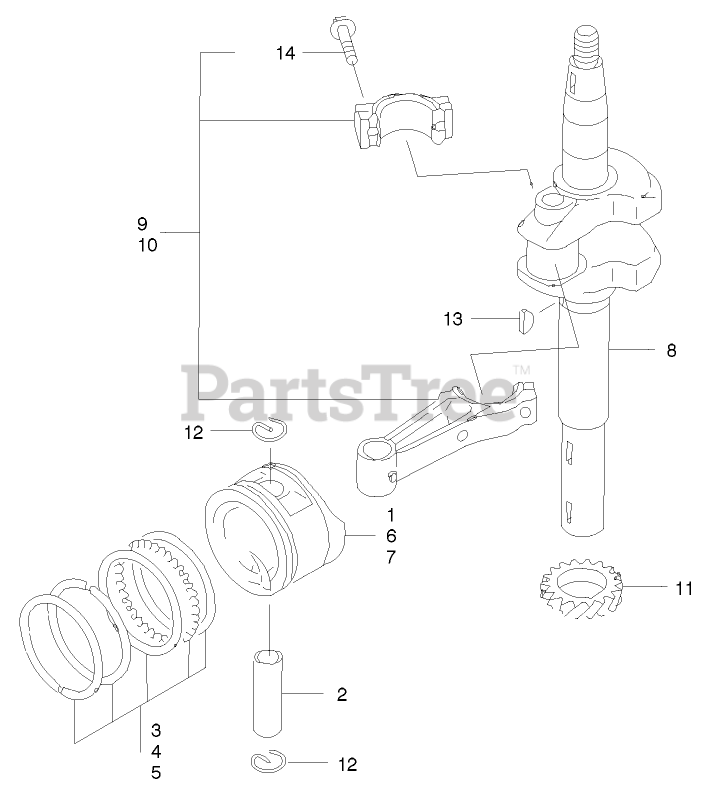 14

9
10

13

8

PartsTree™

12

1
6
7

11

2

3
4
5

12