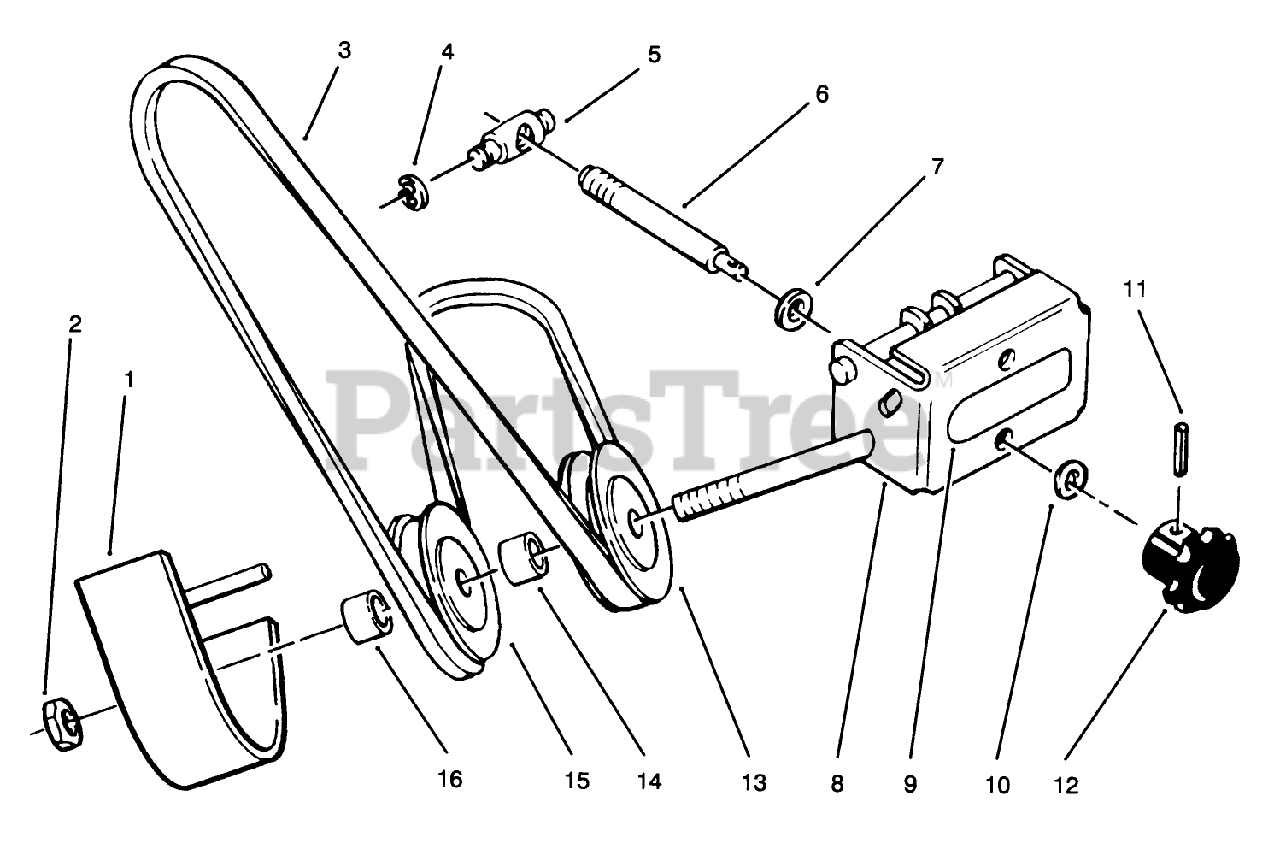 3
4
5
6
7
11
2
1
PartsTree™
16
15
14
13
8
9
10
12