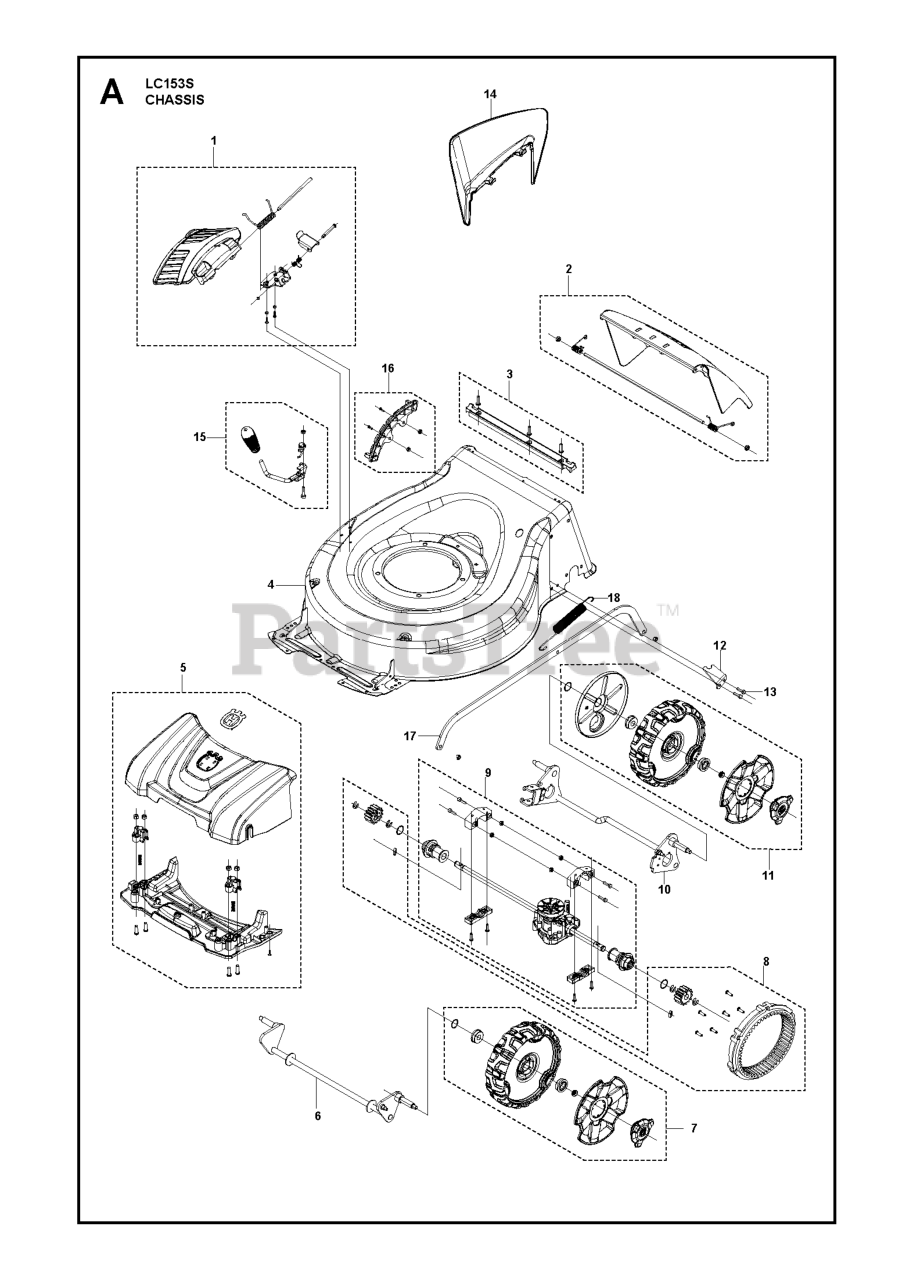 A LC153S
CHASSIS

14

1

2

16

3

15

4

18

PartsTree™

12

13

5

17

9

10

11

8

6

7