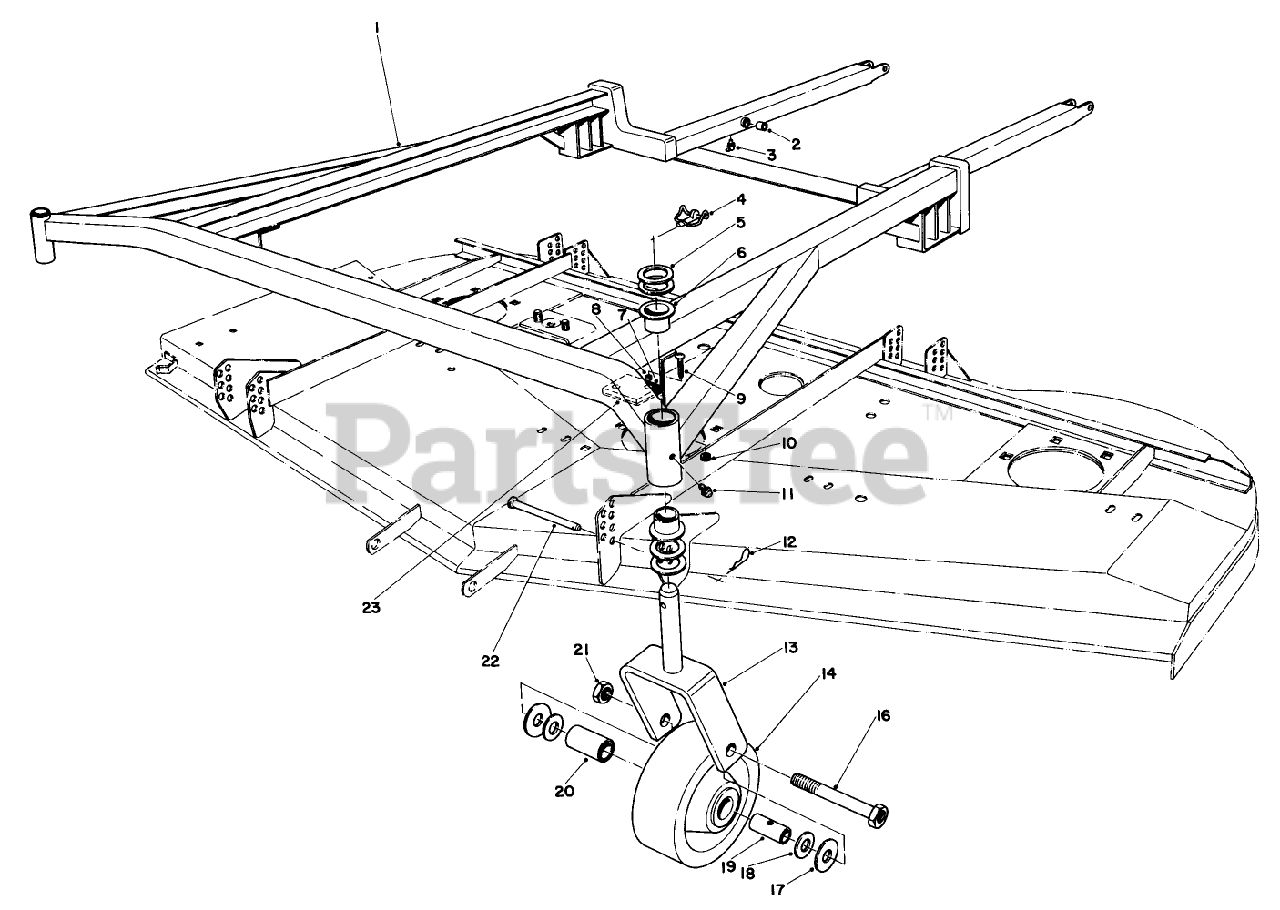 1
2
3
4
5
6
7
8
9
PartsTree™
10
11
12
23
22
21
13
14
16
20
19
18
17