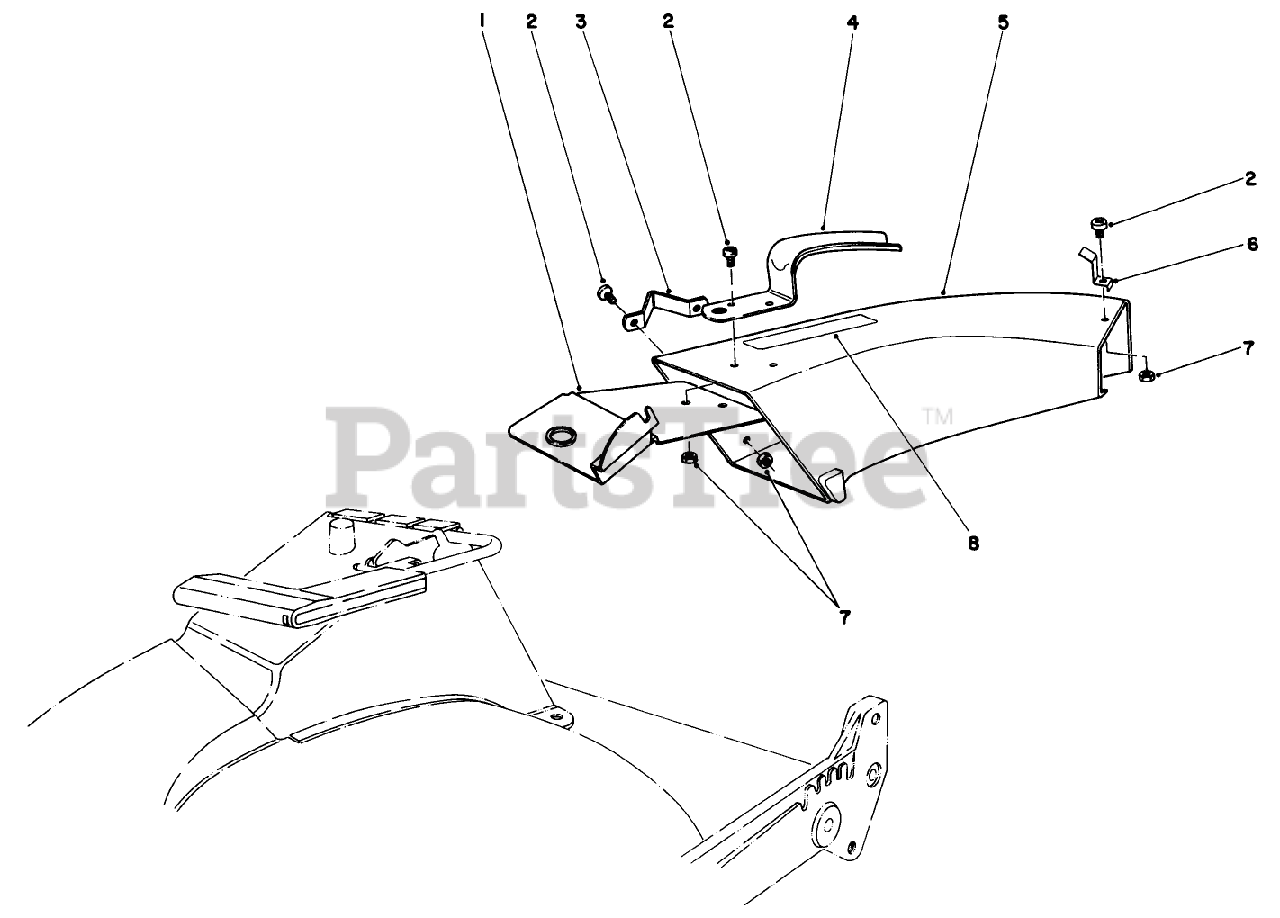 1 2 3 2 4 5

2

6

7

PartsTree™

8

7