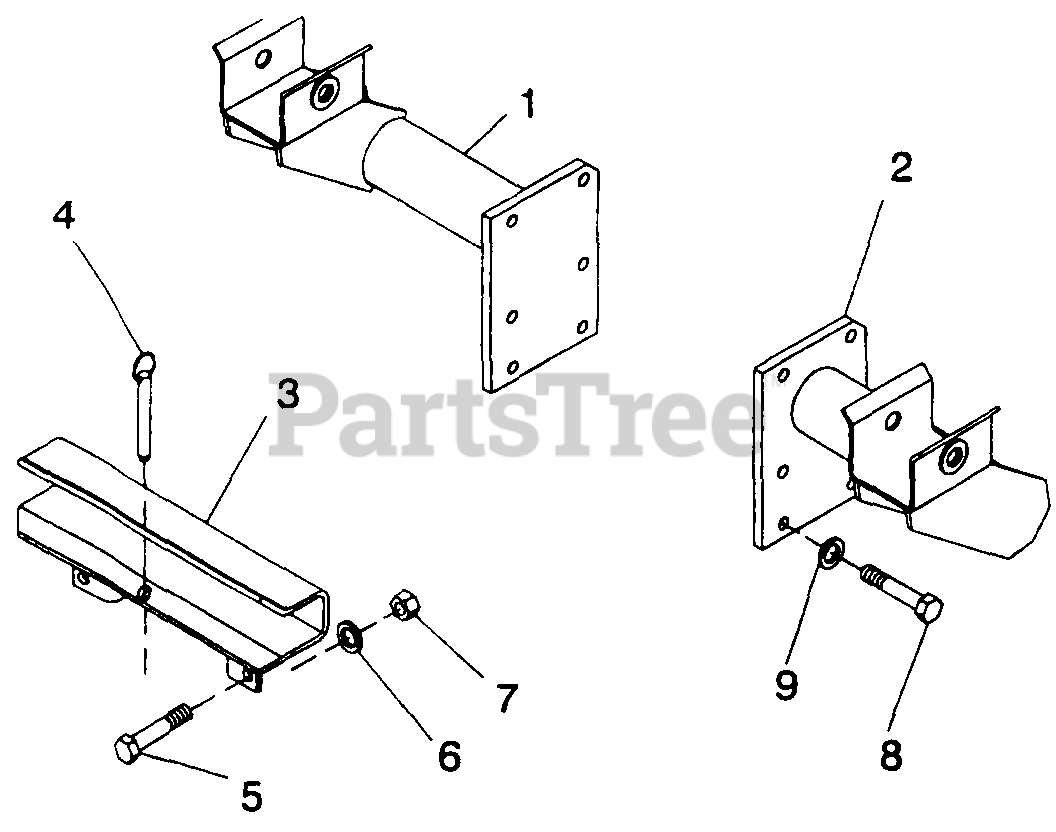 1
2
4
3
PartsTree
7
6
5
9
8