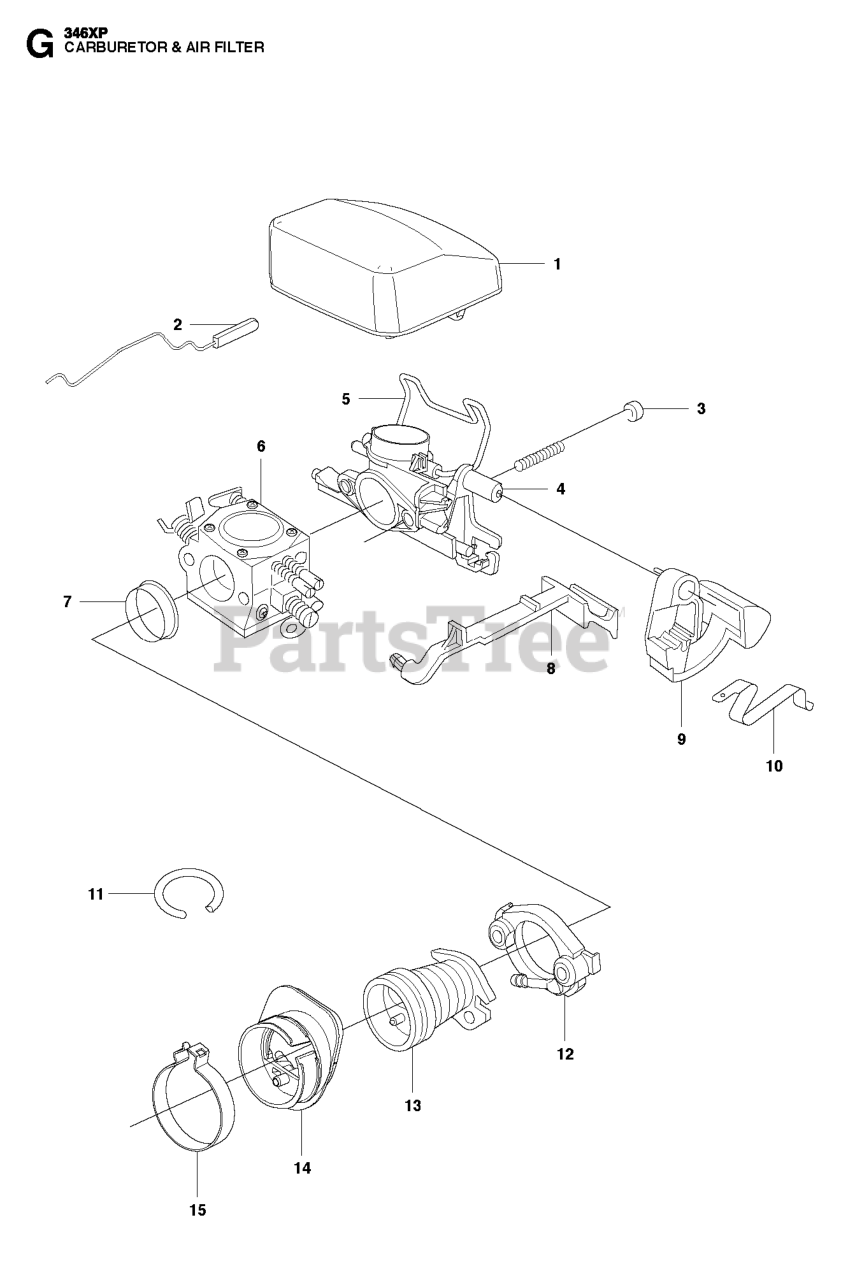 G 346XP
CARBURETOR & AIR FILTER

1
2
5
3
6
4
7
PartsTree
8
9
10
11
12
13
14
15