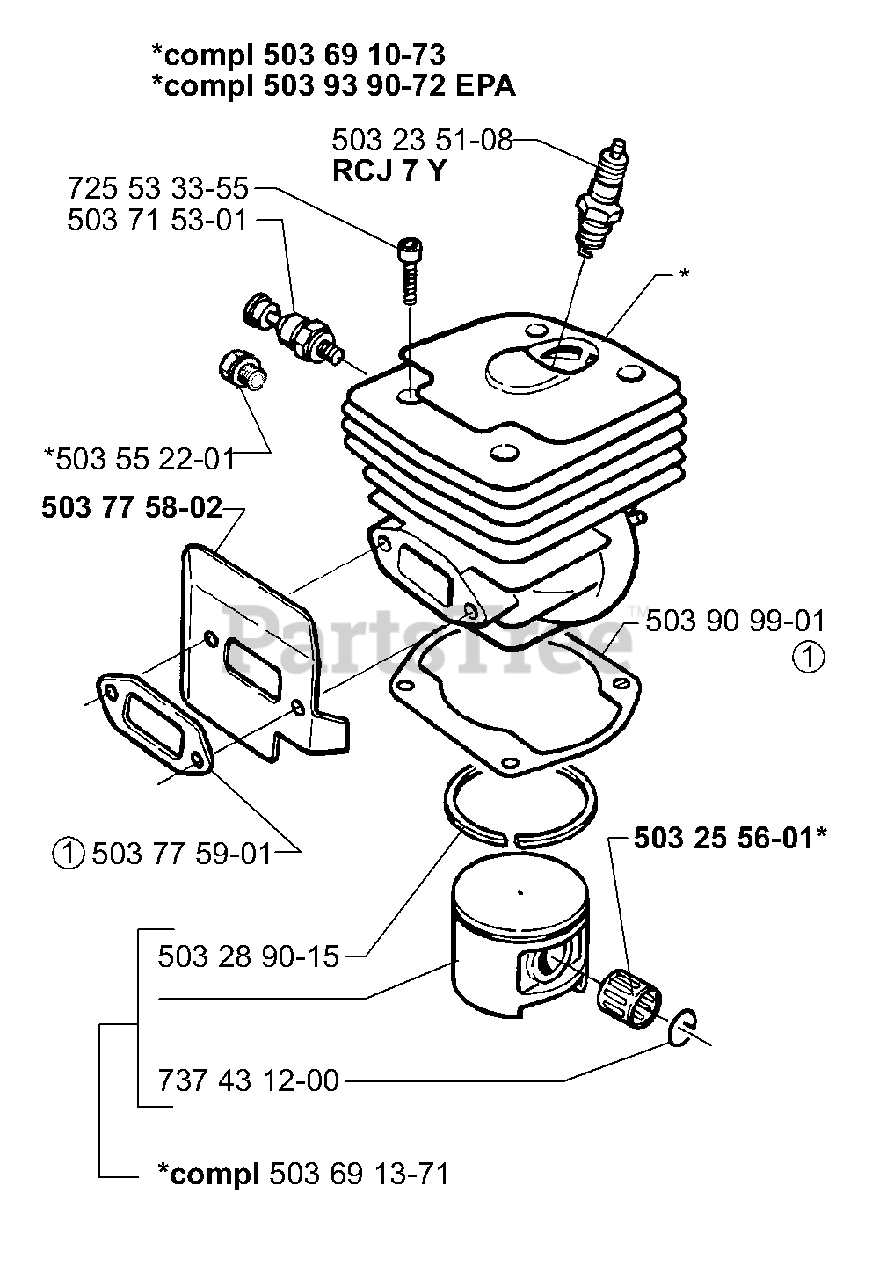 *compl 503 69 10-73
*compl 503 93 90-72 EPA

503 23 51-08
RCJ 7 Y

725 53 33-55
503 71 53-01

*

*503 55 22-01

503 77 58-02

PartsTree™

503 90 99-01
①

① 503 77 59-01

503 25 56-01*

503 28 90-15

737 43 12-00

*compl 503 69 13-71