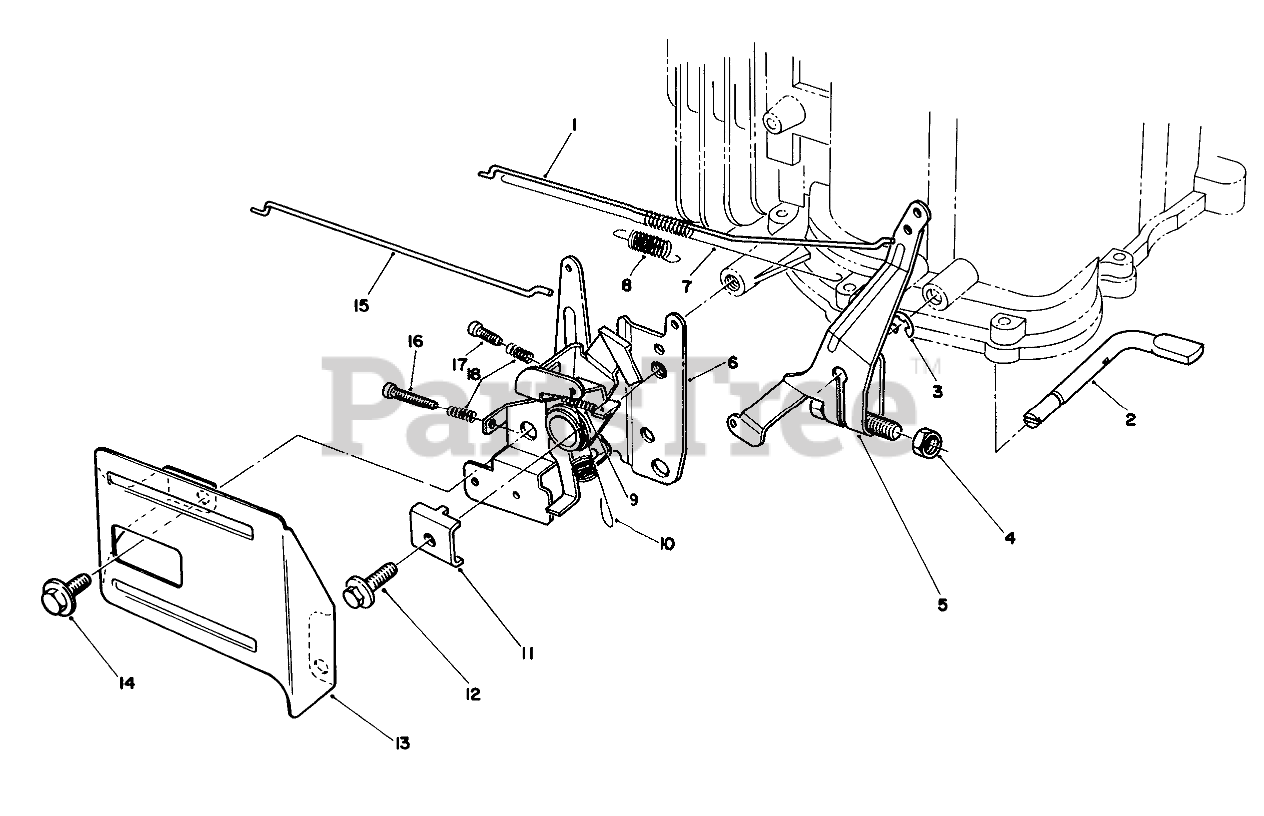 1
15
8
7
16
17
18
6
3
2
9
10
4
5
11
12
14
13
PartsTree™