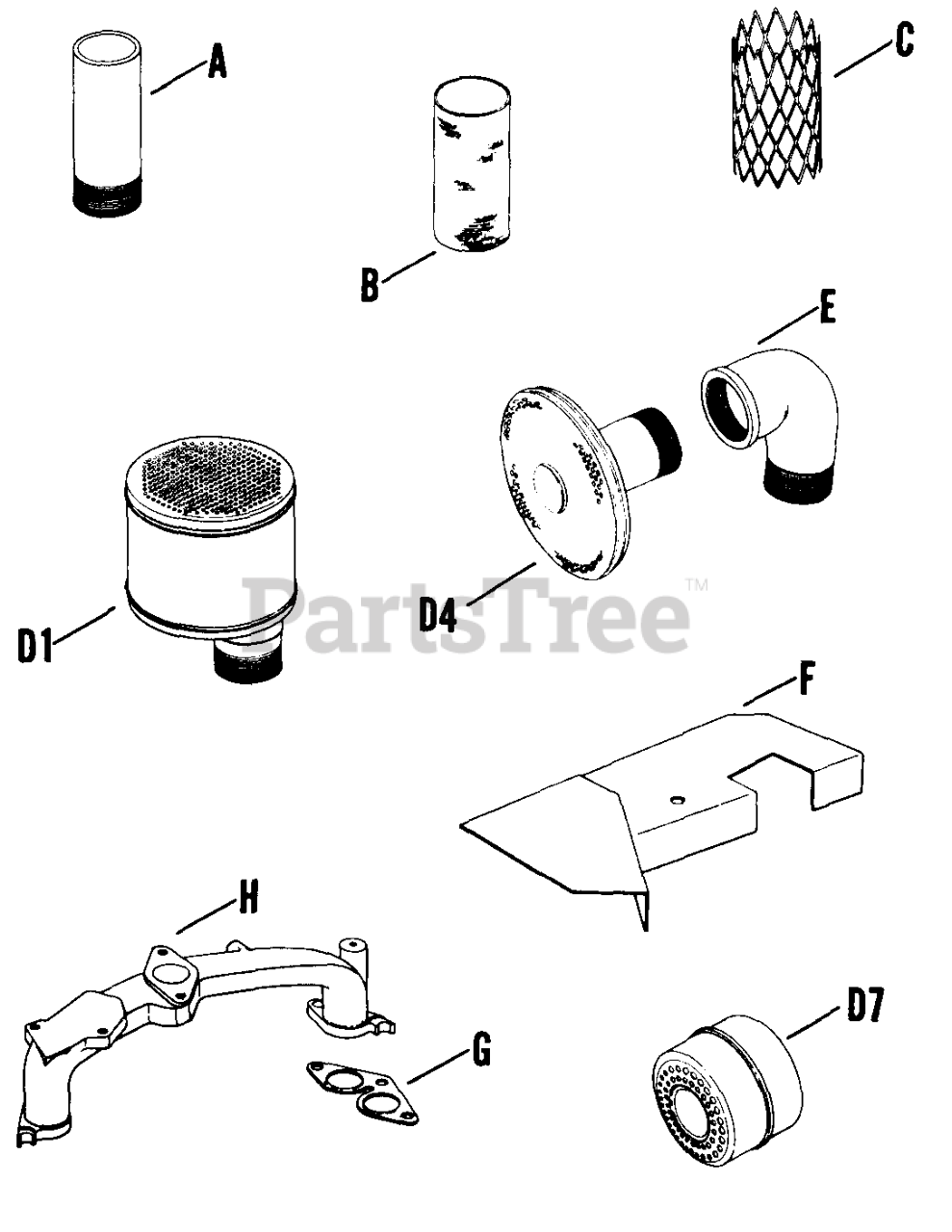 A

B

C

E

D4

D1

PartsTree™

F

H

G

D7