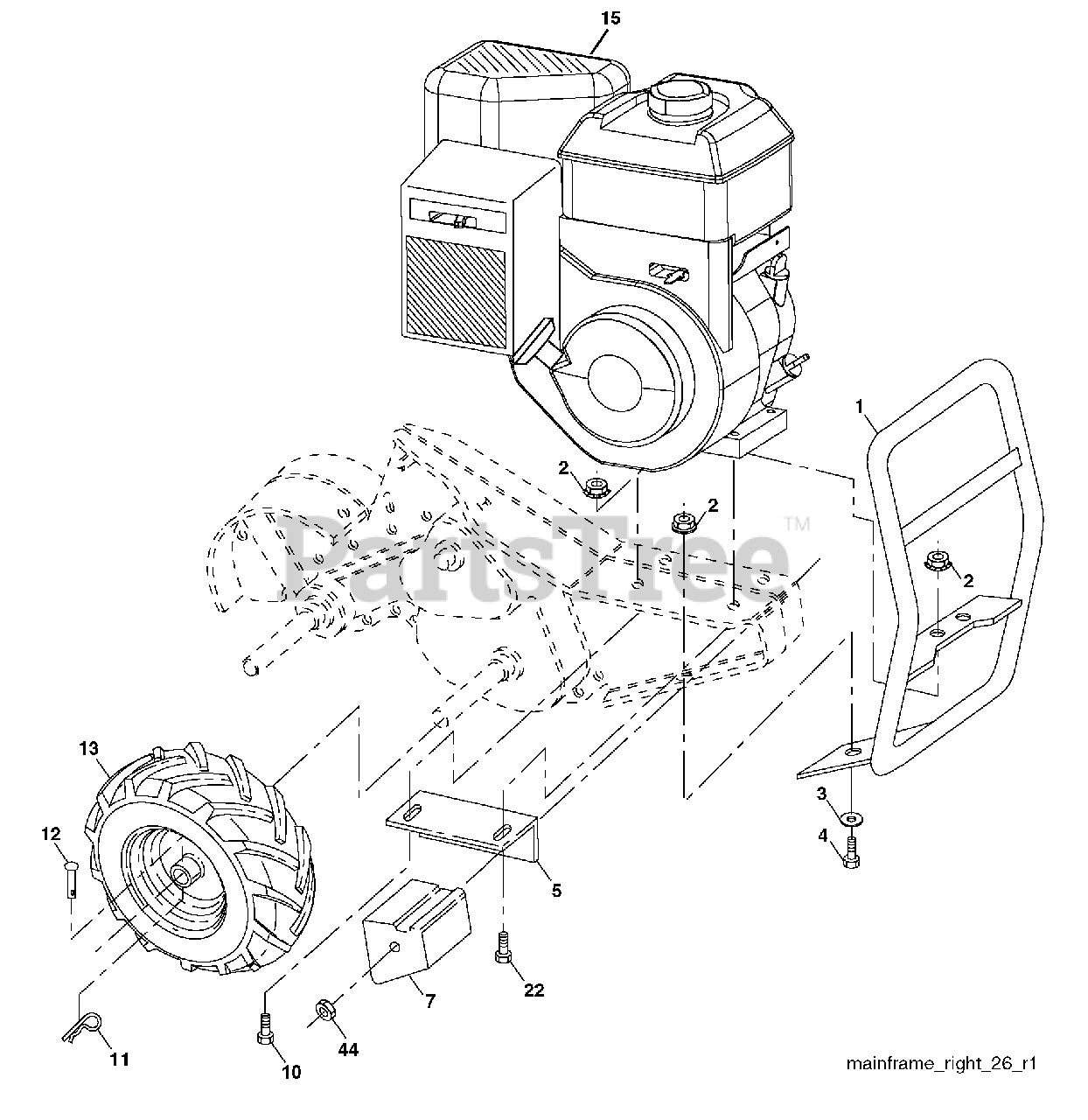 15

1

2

2

2

PartsTree™

13

12

3

4

5

7

22

11

10

44

mainframe_right_26_r1