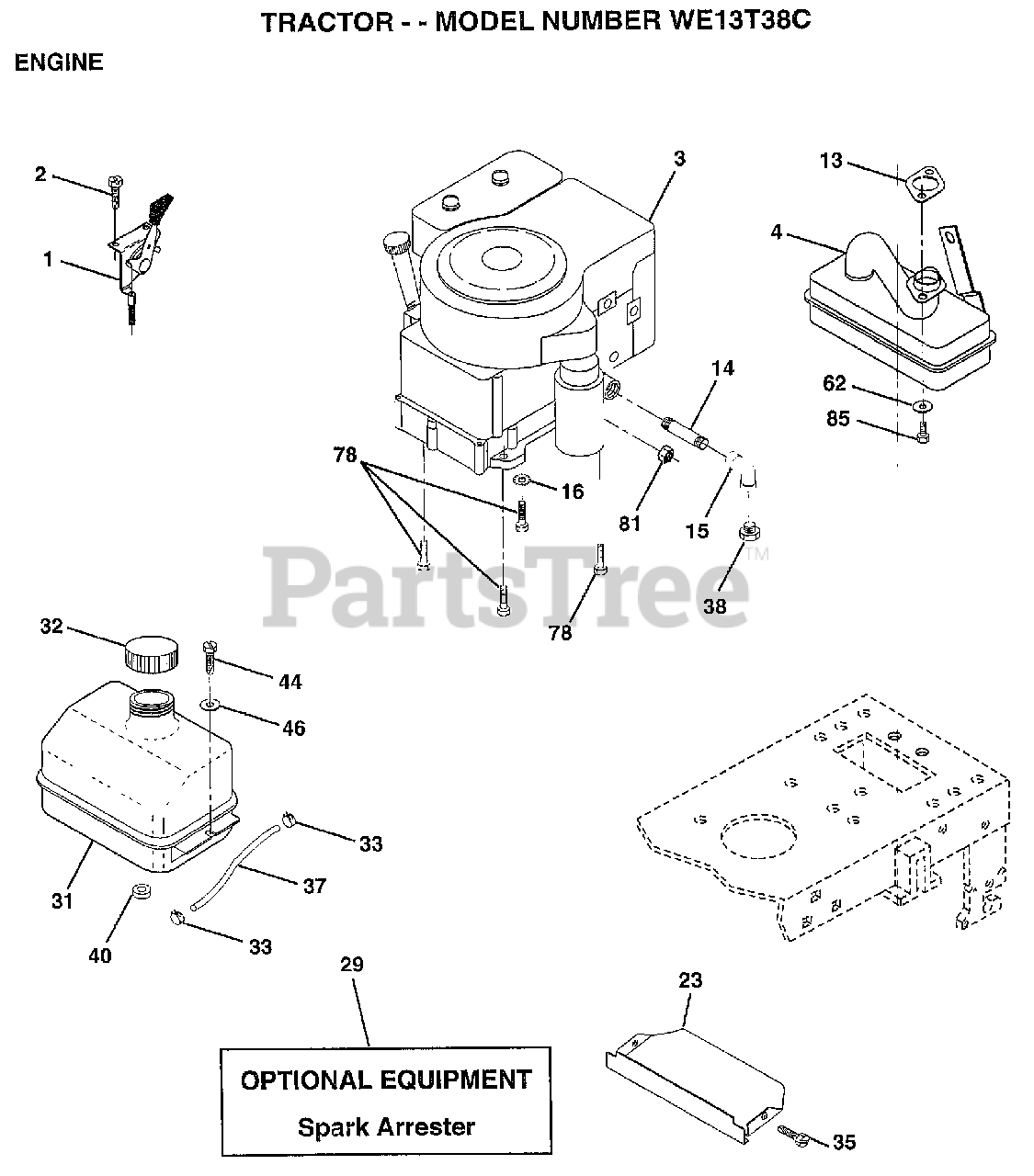 TRACTOR - - MODEL NUMBER WE13T38C

ENGINE

2
1
3
13
4
14
62
85
78
16
81
15
38
78
PartsTree™
32
44
46
33
37
31
40
33
29
23
OPTIONAL EQUIPMENT
Spark Arrester
35