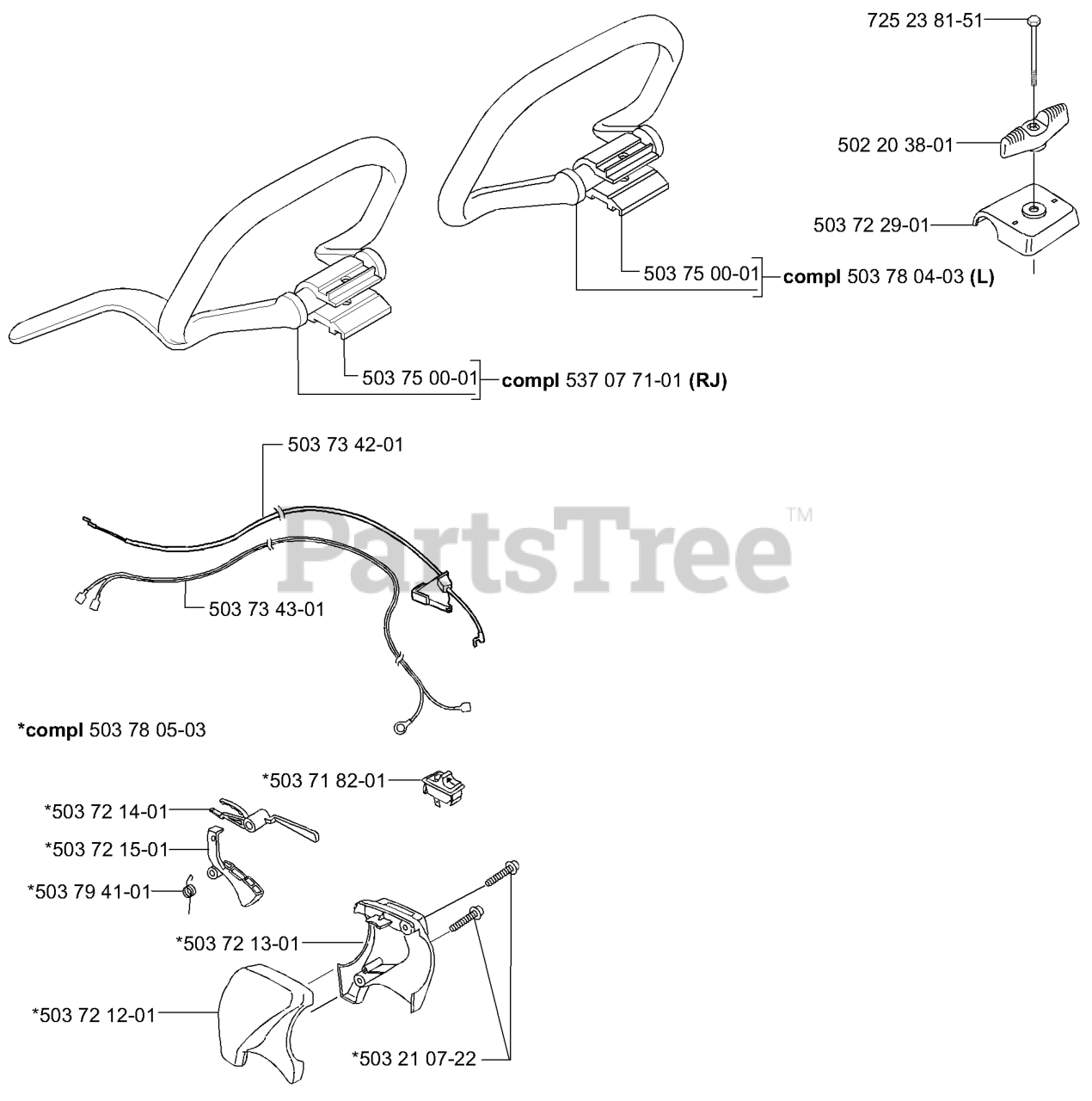 725 23 81-51

502 20 38-01

503 72 29-01

503 75 00-01 compl 503 78 04-03 (L)

503 75 00-01 compl 537 07 71-01 (RJ)

503 73 42-01

PartsTree™

503 73 43-01

*compl 503 78 05-03

*503 71 82-01

*503 72 14-01

*503 72 15-01

*503 79 41-01

*503 72 13-01

*503 72 12-01

*503 21 07-22