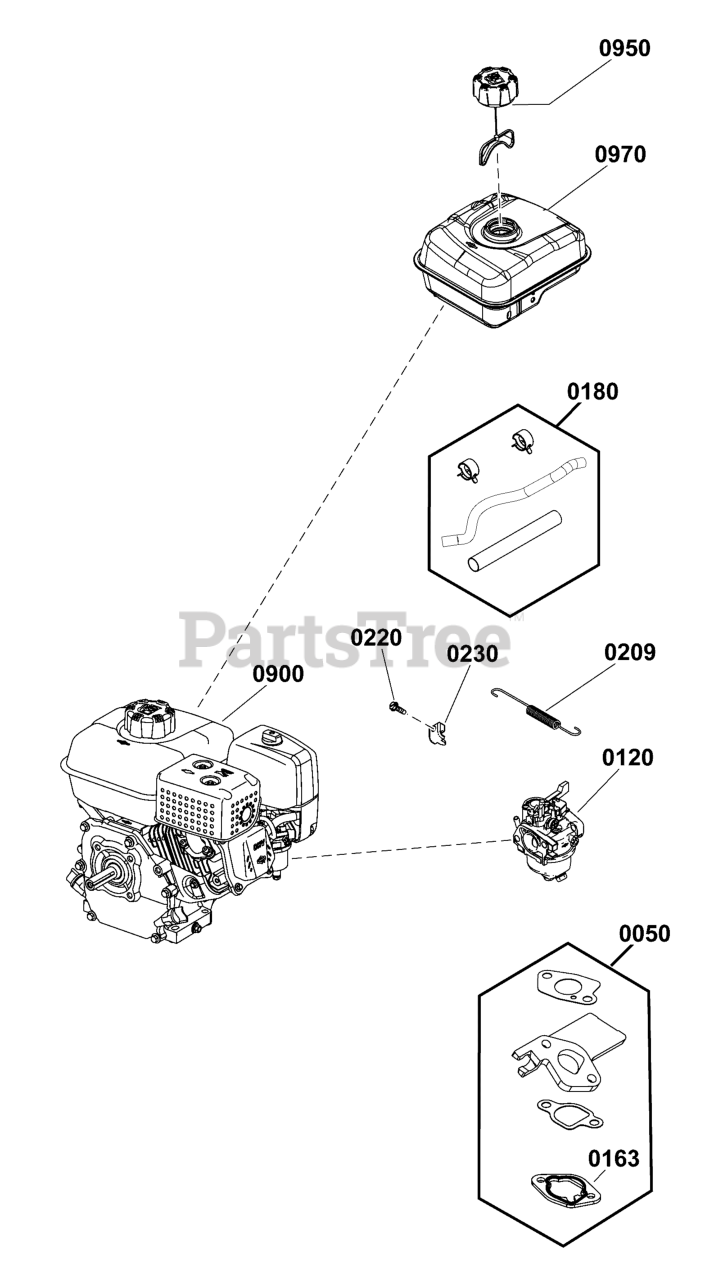 0950
0970
0180
PartsTree
0220
0230
0209
0900
0120
0050
0163