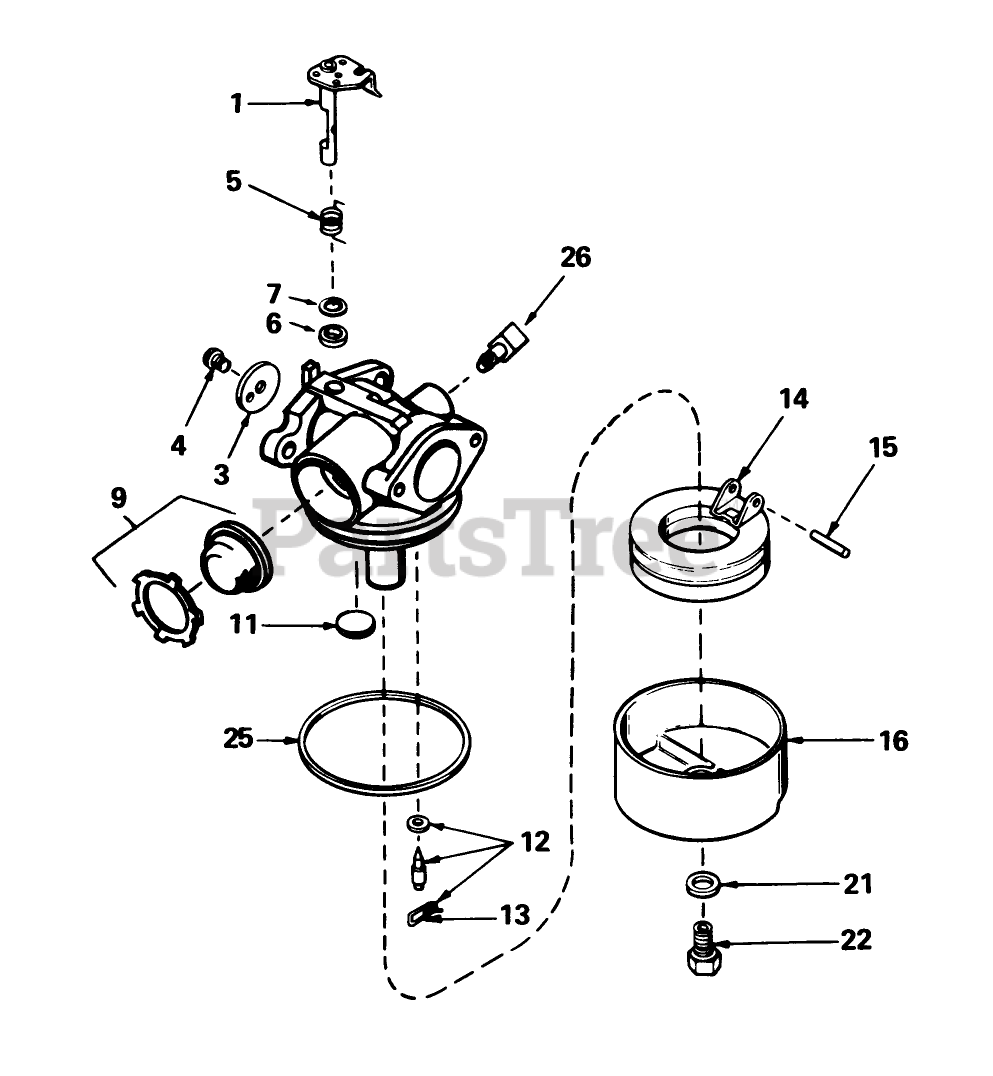 1
5
26
7
6
4
3
14
15
9
PartsTree
11
25
16
12
13
21
22