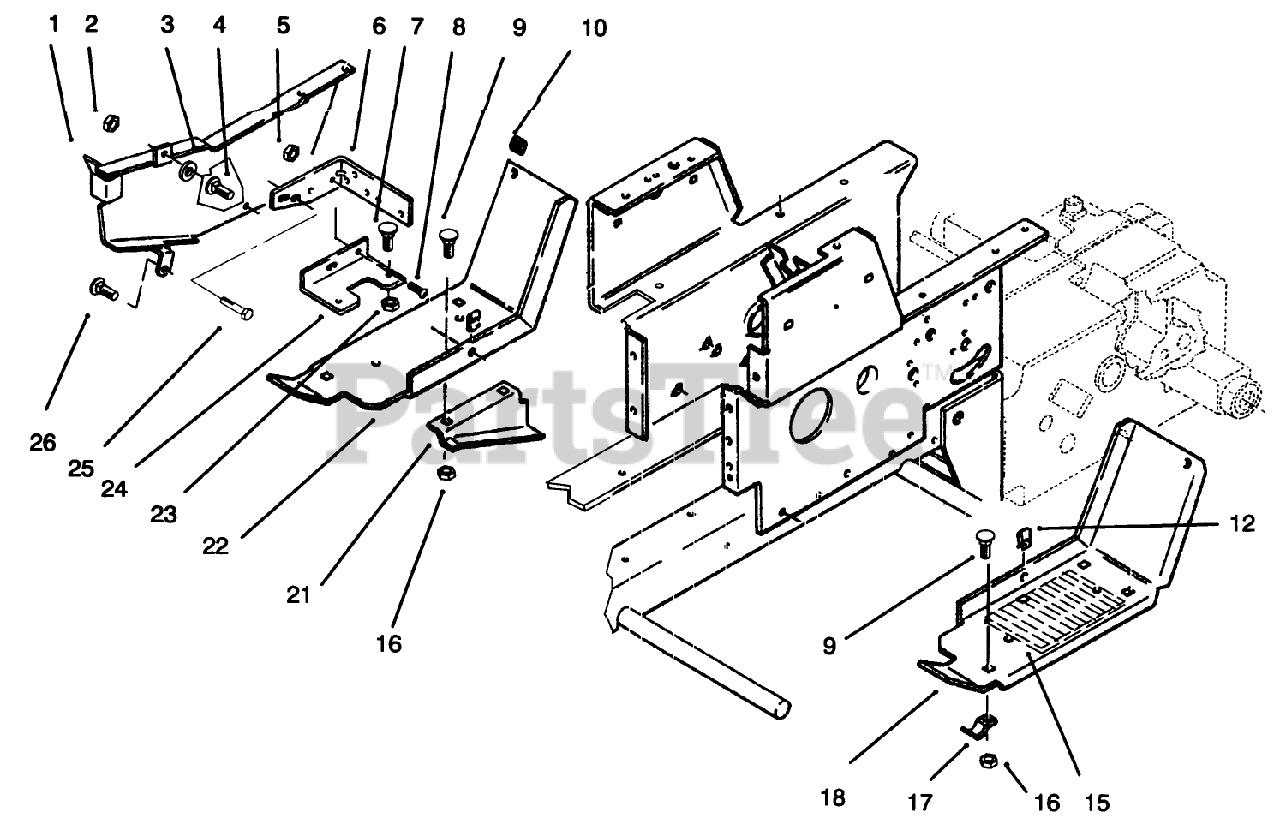 1 2 3 4 5 6 7 8 9 10

26 25 24 23 22 21 16

PartsTree™

12

9

18 17 16 15