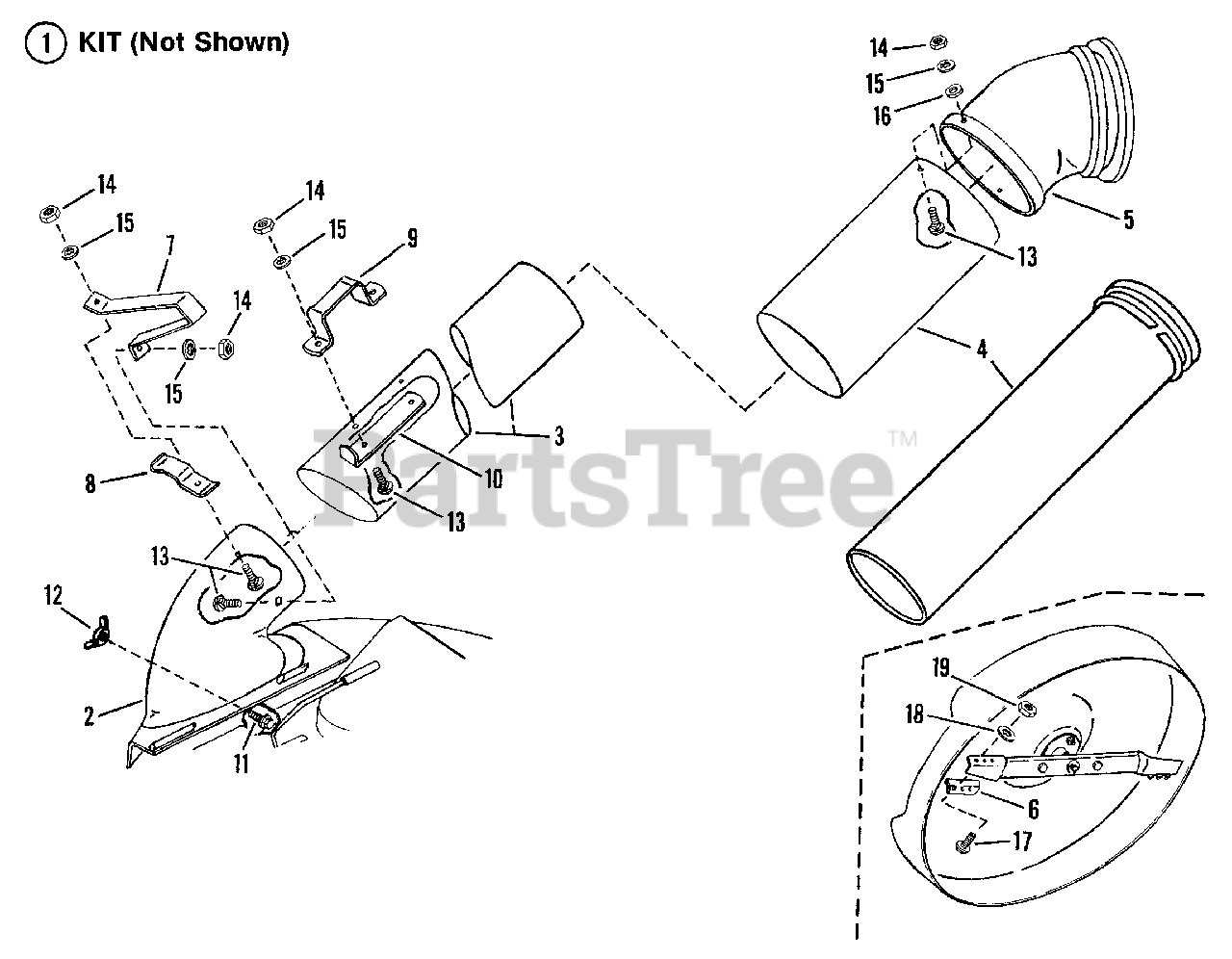 1 KIT (Not Shown)

14
15
16
5
13
4

14
15
7
14
15
14
15
9
3
10
13
8
13
12
2
11

PartsTree™

19
18
6
17