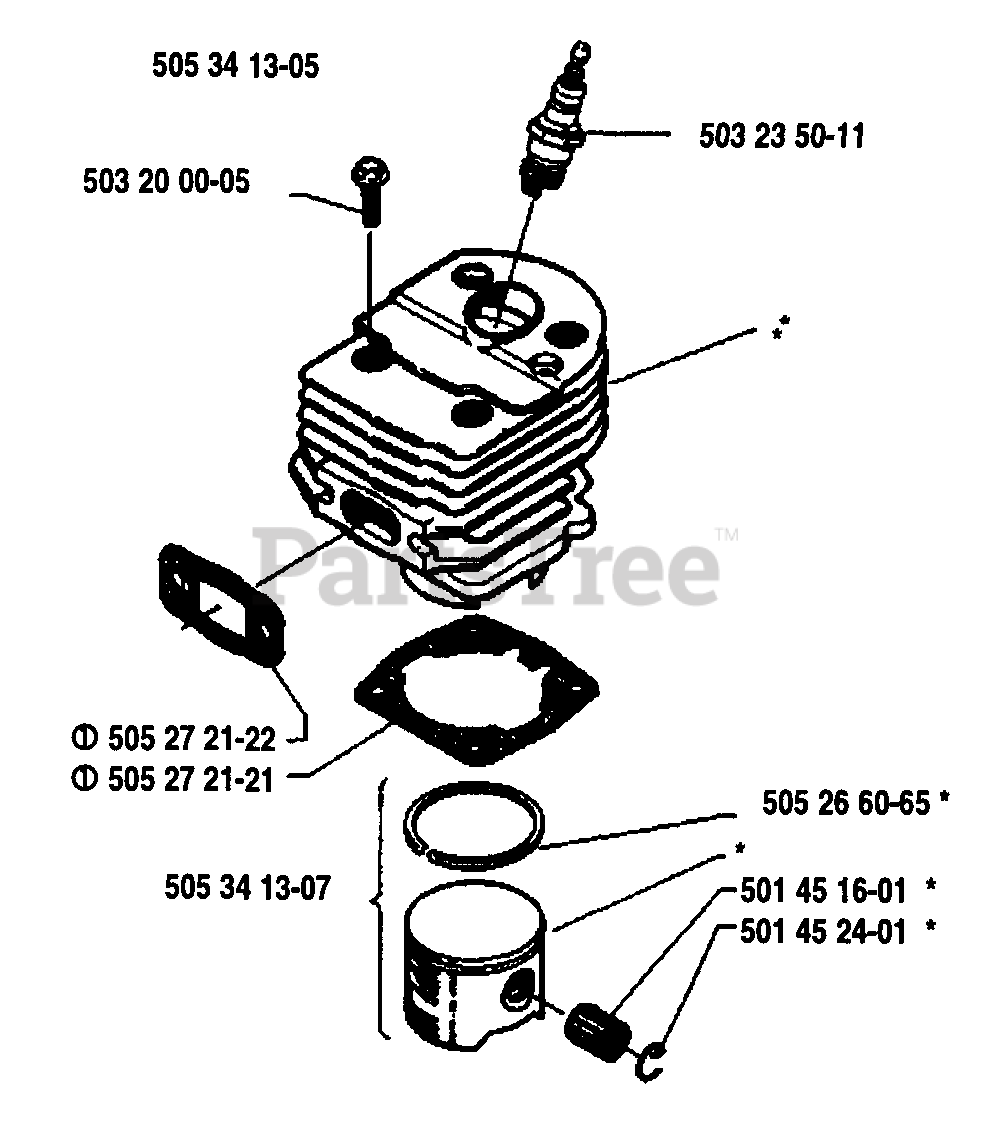 505 34 13-05

503 23 50-11

503 20 00-05

*

PartsTree™

① 505 27 21-22

① 505 27 21-21

505 26 60-65 *

*

505 34 13-07

501 45 16-01 *

501 45 24-01 *