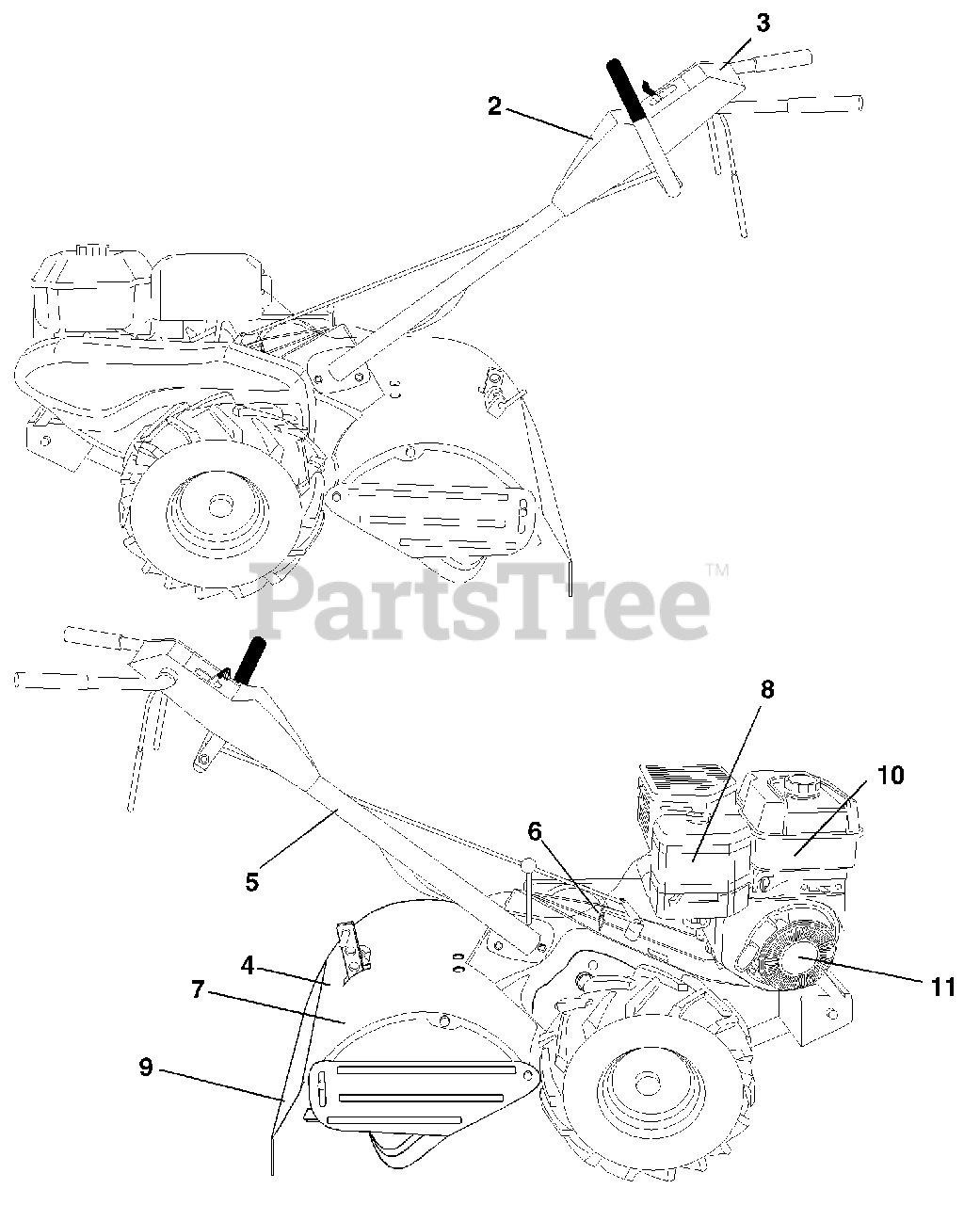 3
2
PartsTree™
8
10
6
5
4
7
11
9