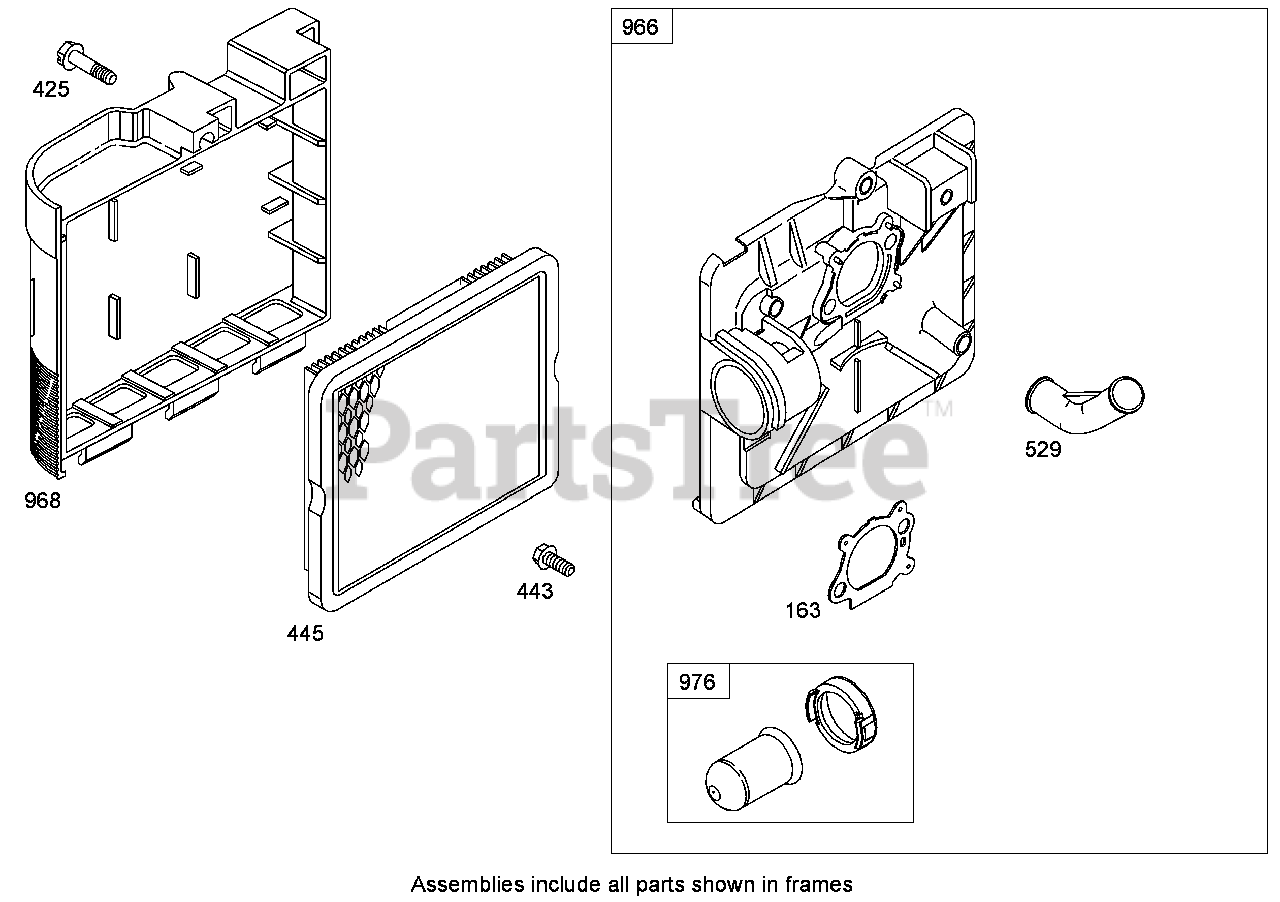 425

968

445

443

966

529

163

976

PartsTree™

Assemblies include all parts shown in frames