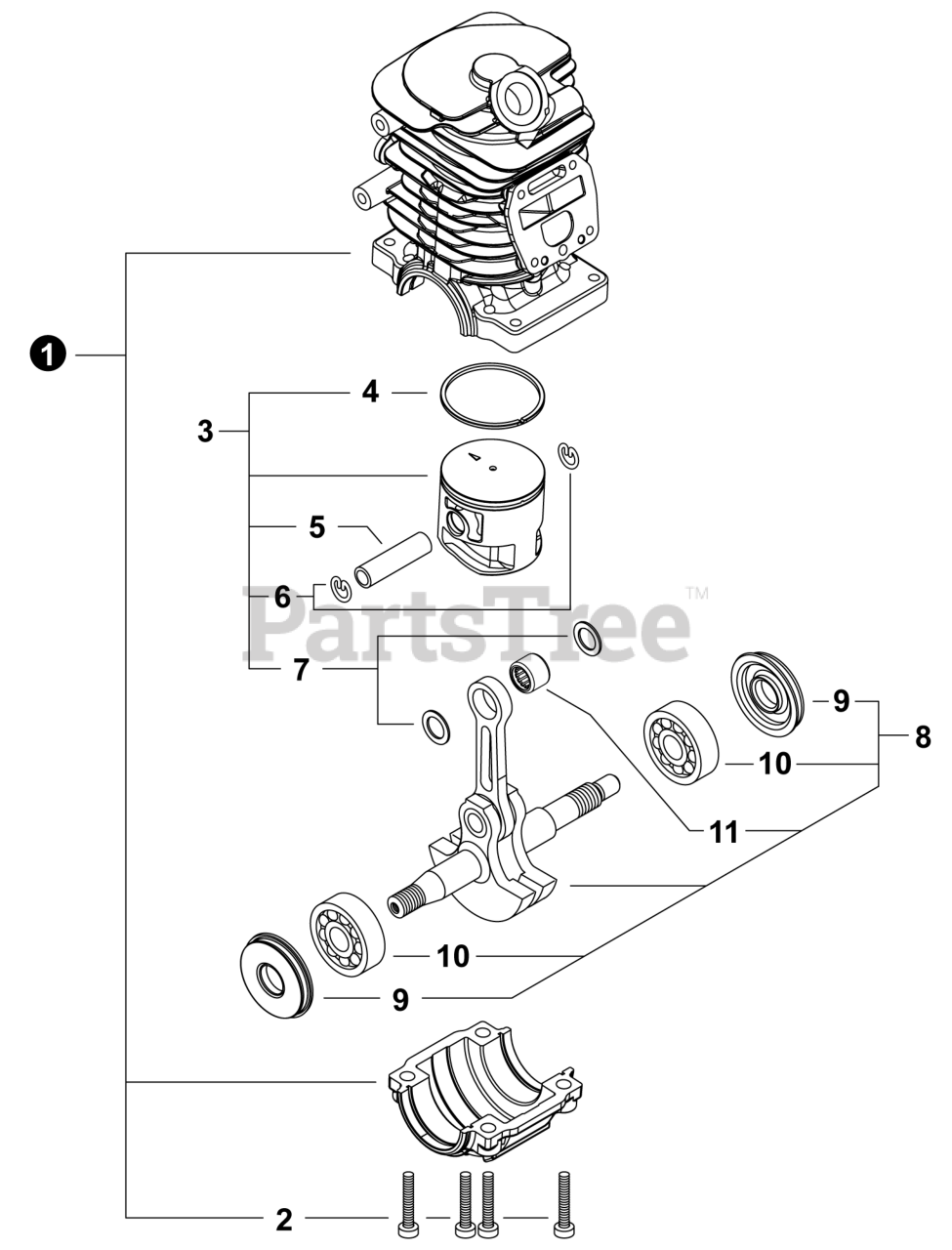 1
4
3
5
6
PartsTree™
7
9
8
10
11
10
9
2