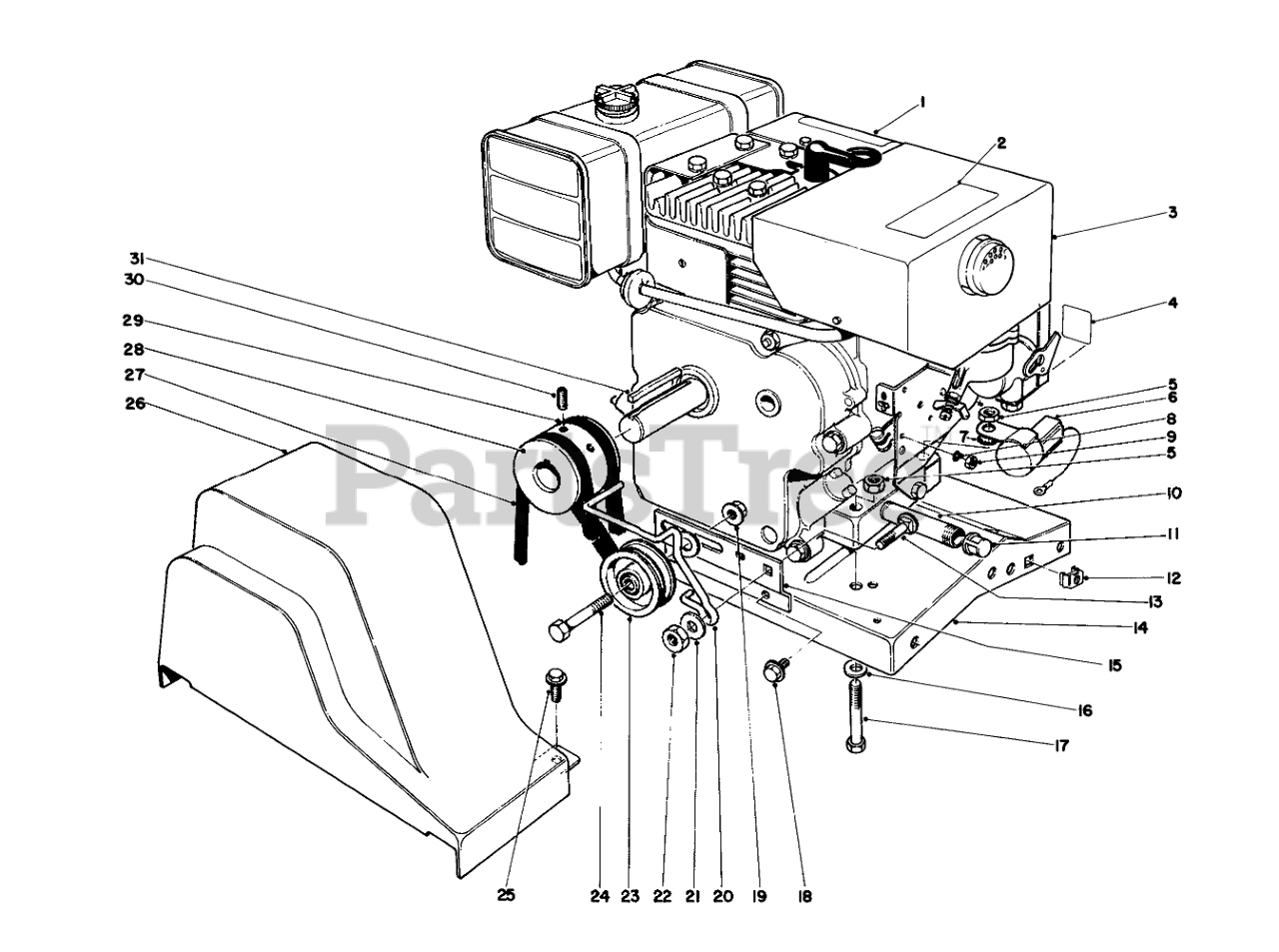 1
2
3
4
5
6
7
8
9
5
10
11
12
13
14
15
16
17
31
30
29
28
27
26
25
24
23
22
21
20
19
18
PartsTree