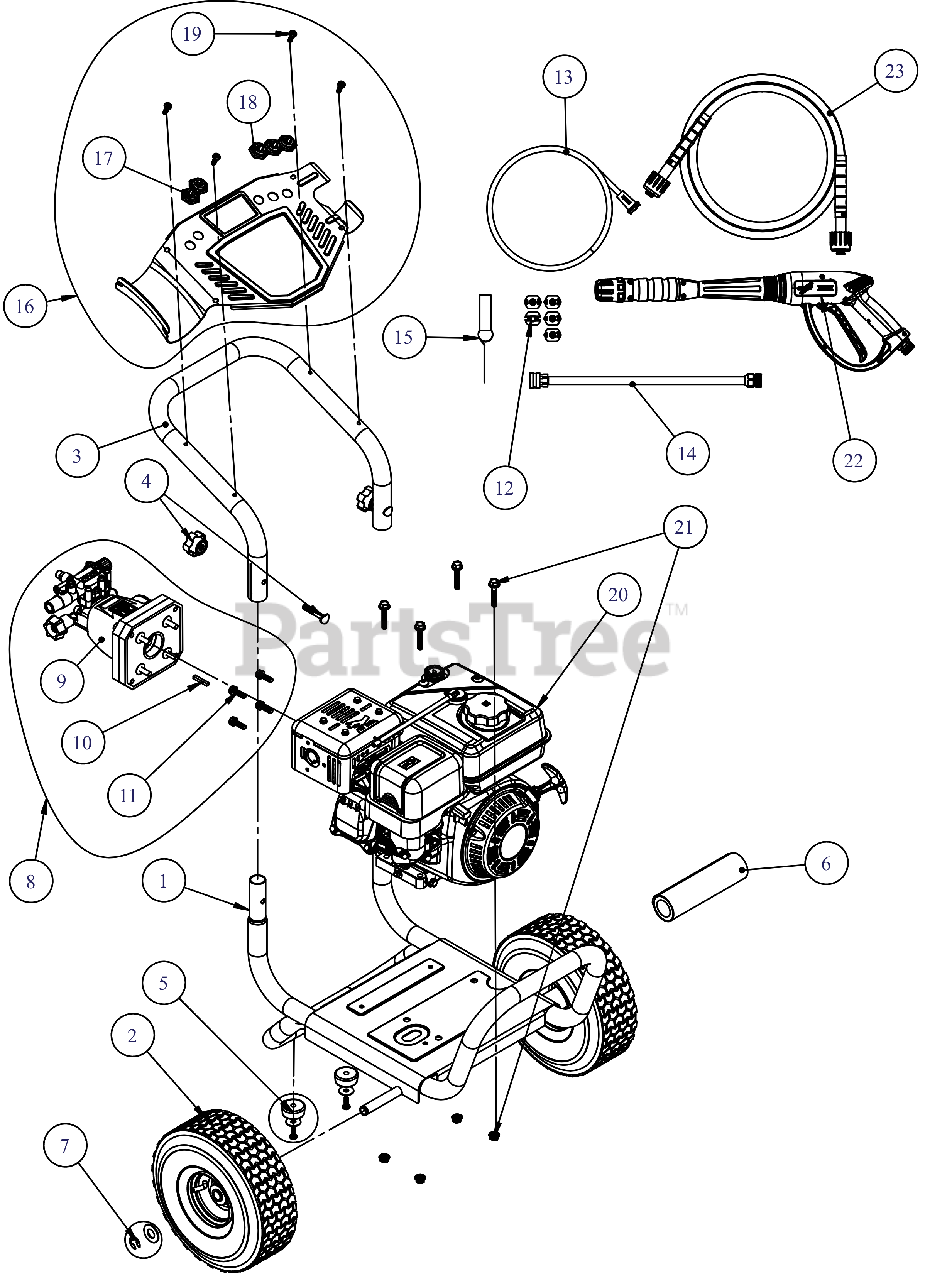 19
18
17
16
13
23
15
12
14
22
3
4
21
20
PartsTree™
9
10
11
8
1
6
5
2
7